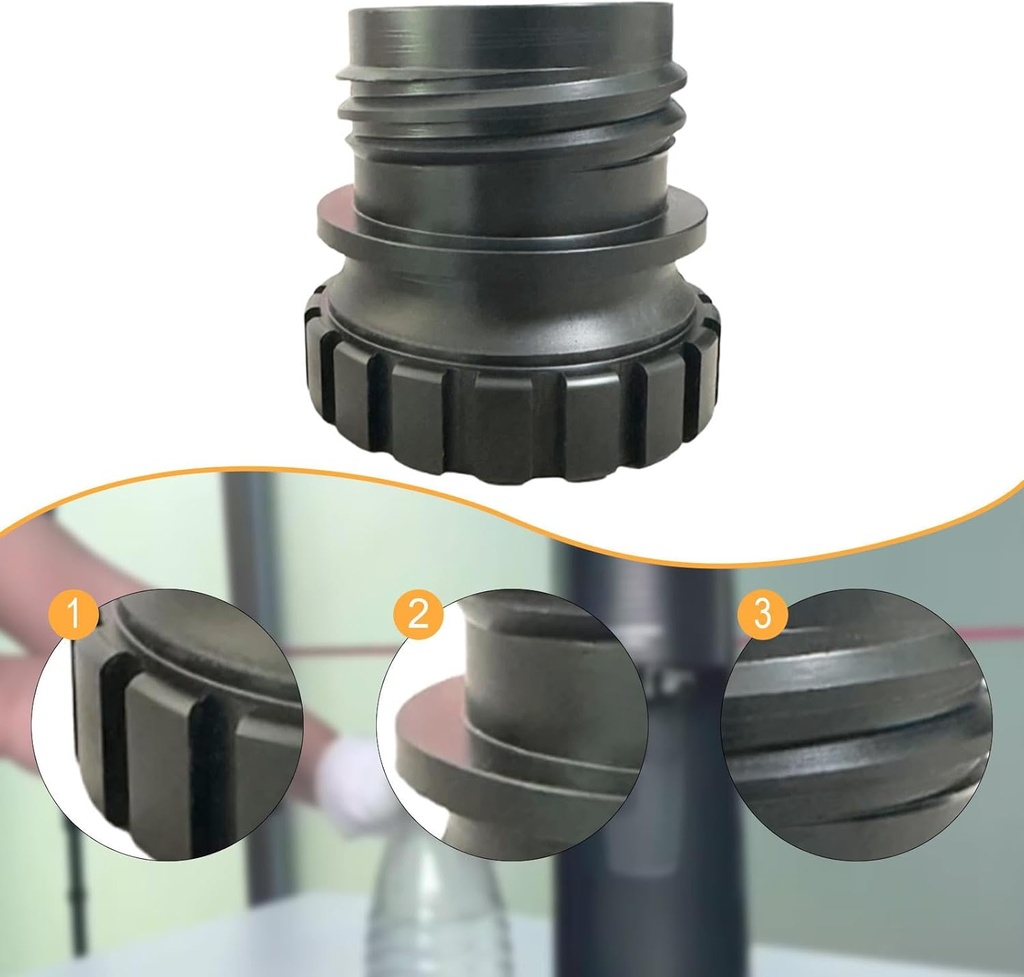 1
2
3