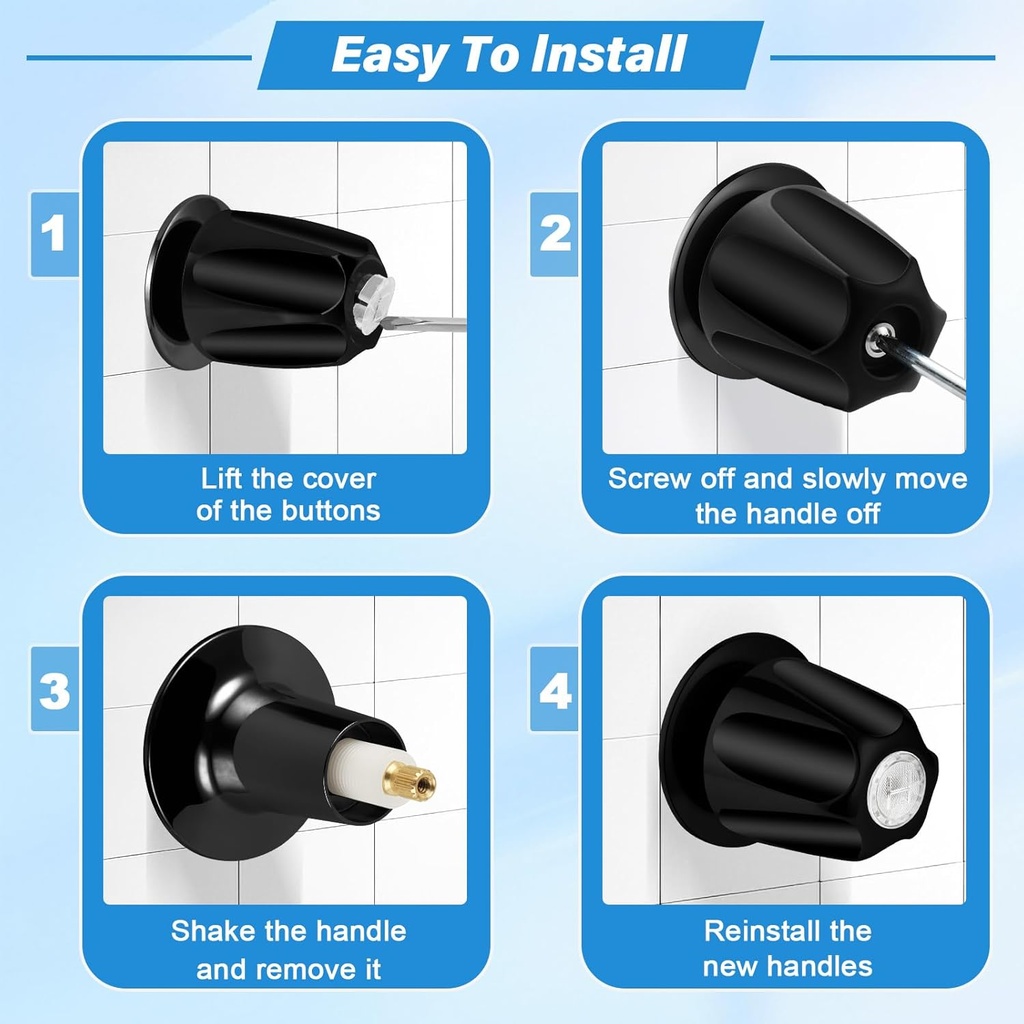 Easy To Install

1

Lift the cover of the buttons

2

Screw off and slowly move the handle off

3

Shake the handle and remove it

4

Reinstall the new handles