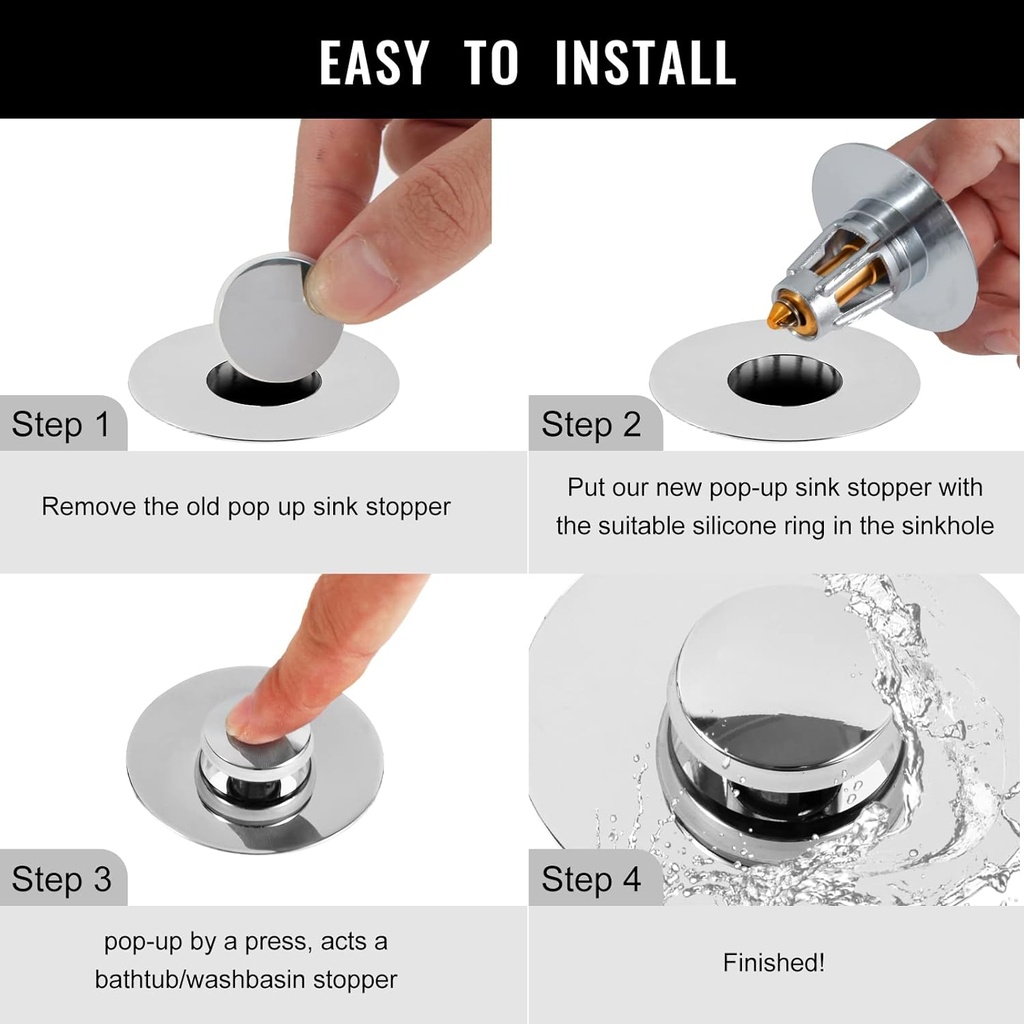 EASY TO INSTALL

Step 1

Remove the old pop up sink stopper

Step 2

Put our new pop-up sink stopper with the suitable silicone ring in the sinkhole

Step 3

pop-up by a press, acts a bathtub/washbasin stopper

Step 4

Finished!