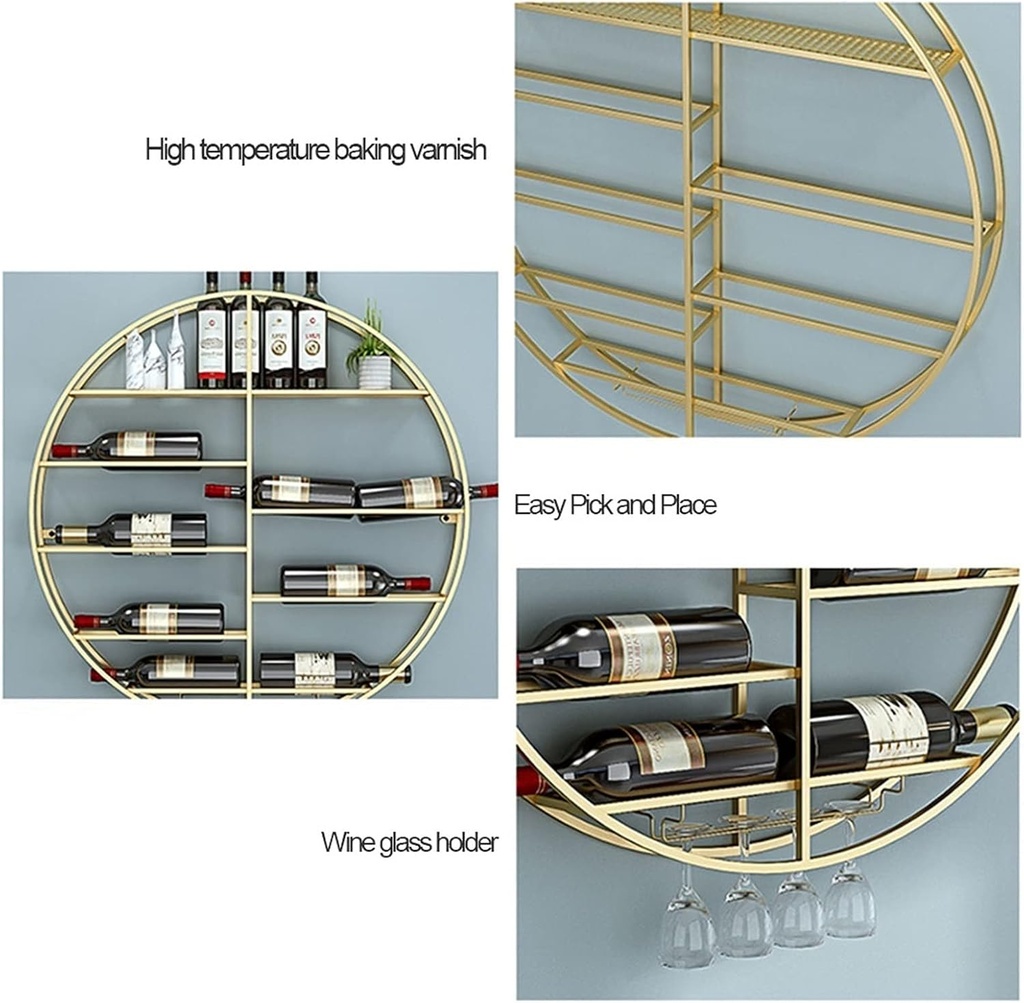 High temperature baking varnish

Easy Pick and Place

Wine glass holder