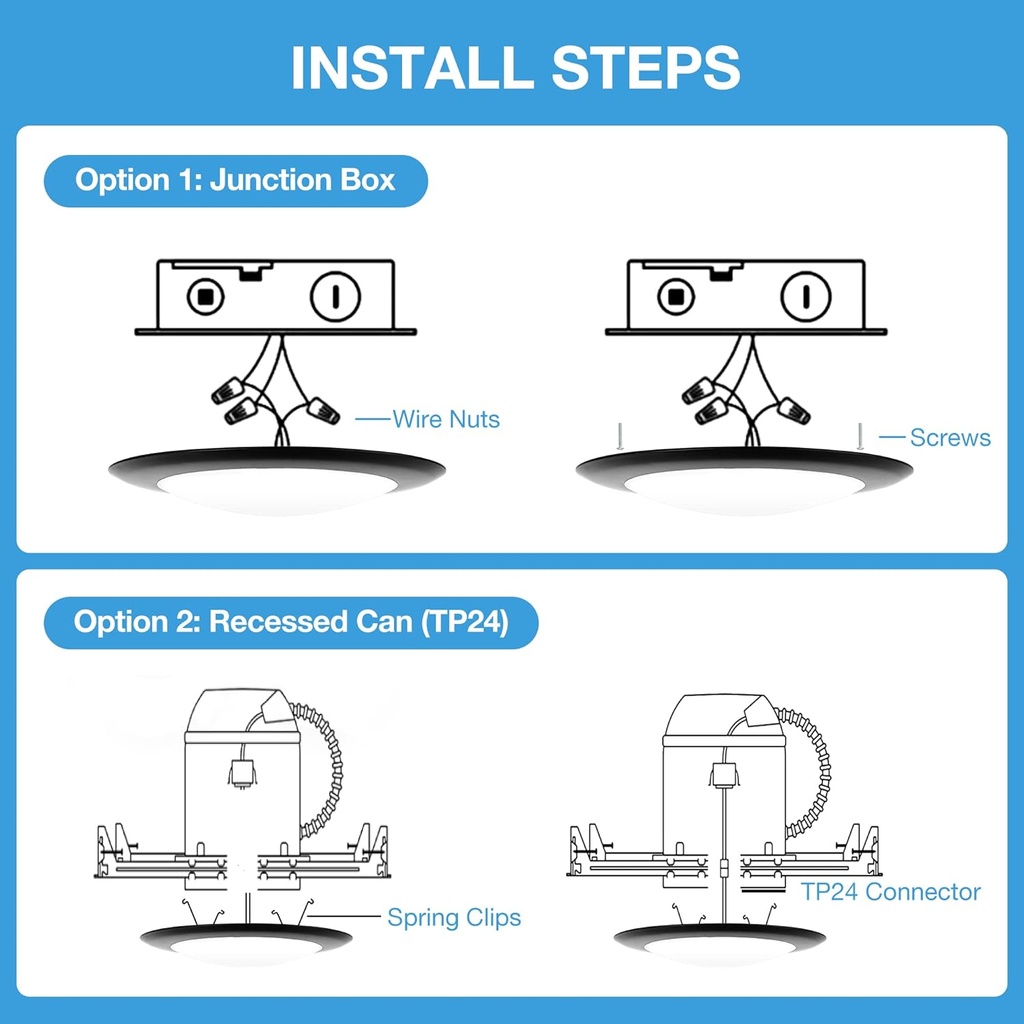 INSTALL STEPS

Option 1: Junction Box

Wire Nuts

Screws

Option 2: Recessed Can (TP24)

Spring Clips

TP24 Connector