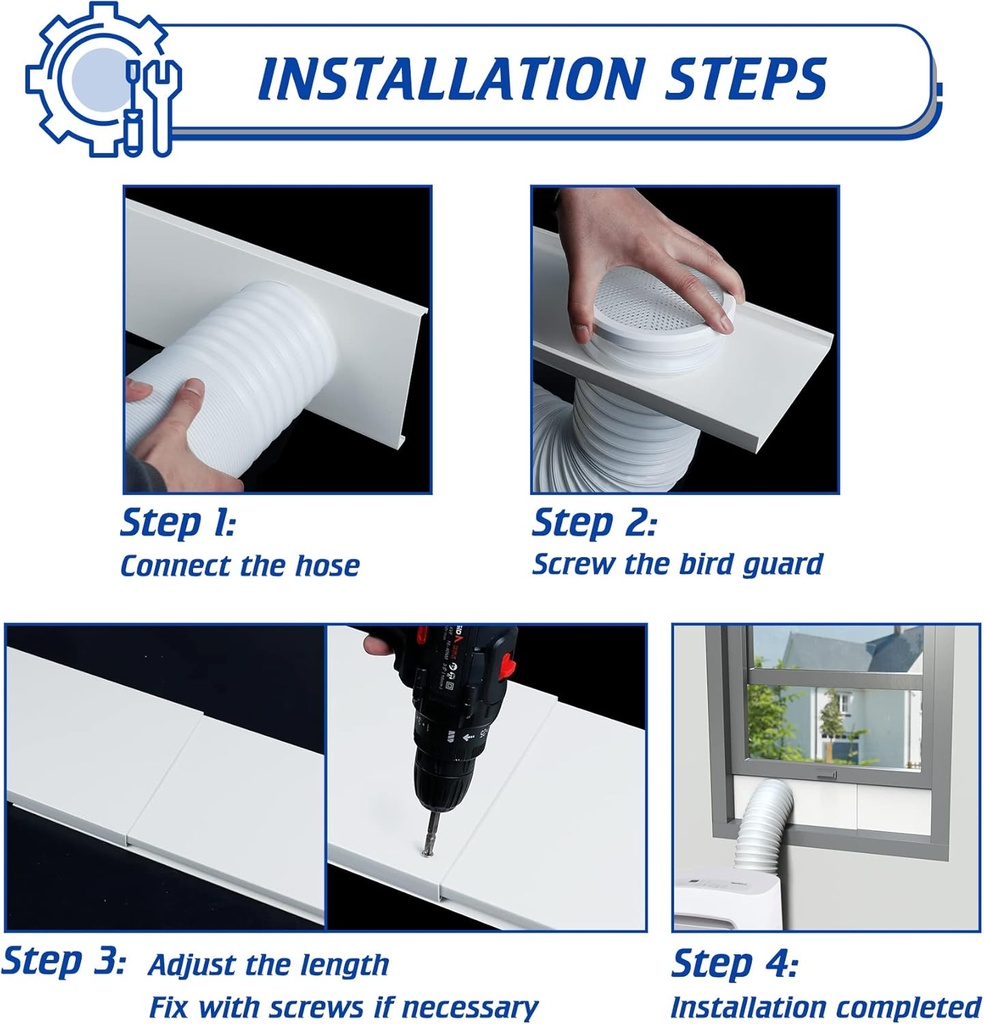 INSTALLATION STEPS

Step 1:
Connect the hose

Step 2:
Screw the bird guard

Step 3: Adjust the length
Fix with screws if necessary

Step 4:
Installation completed