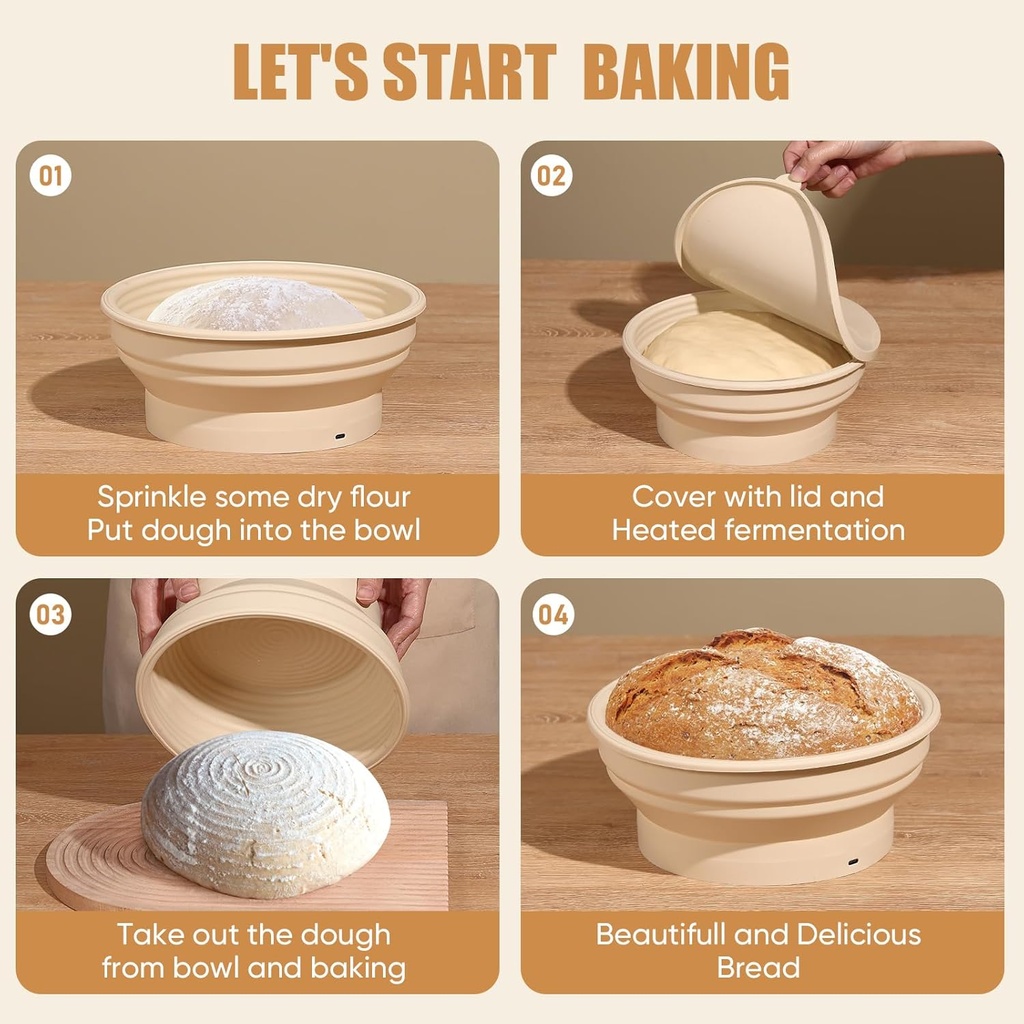 LET'S START BAKING

01

Sprinkle some dry flour
Put dough into the bowl

02

Cover with lid and
Heated fermentation

03

Take out the dough
from bowl and baking

04

Beautifull and Delicious
Bread