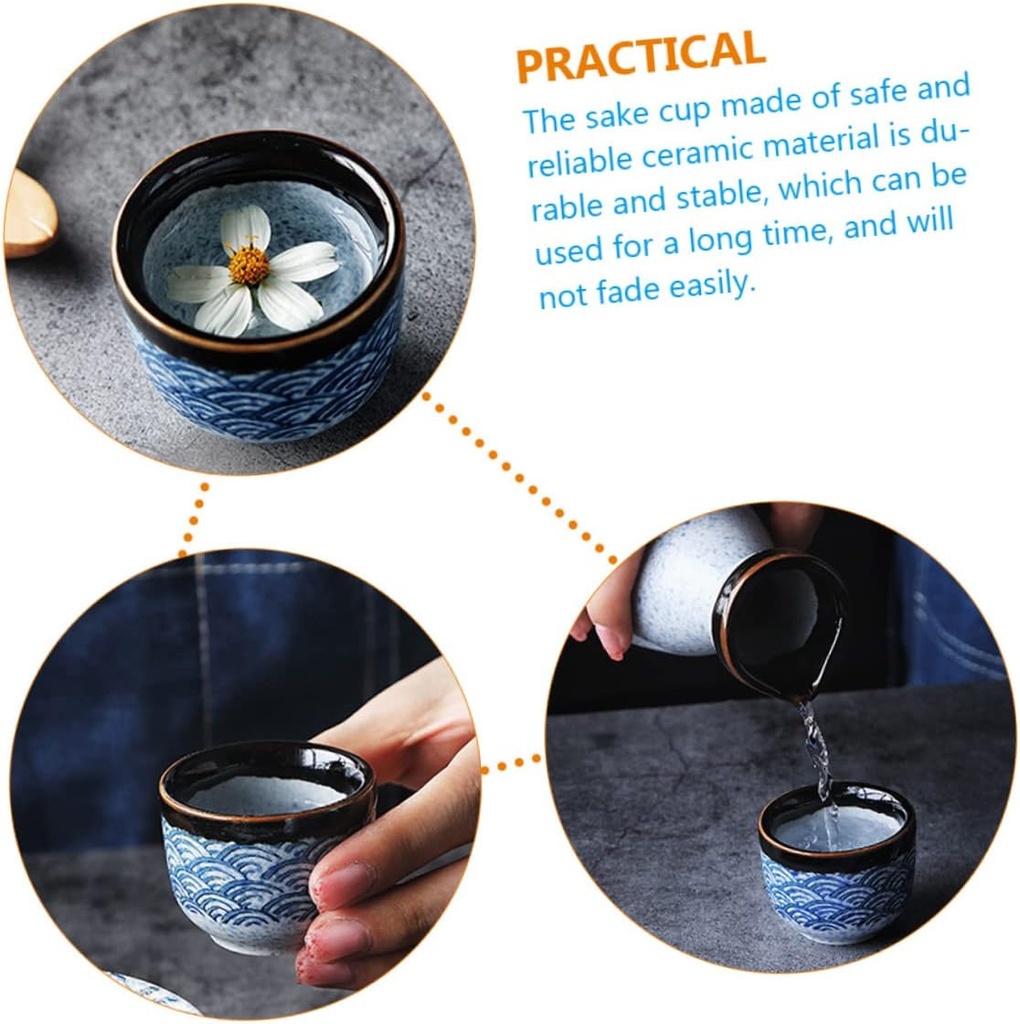 PRACTICAL

The sake cup made of safe and reliable ceramic material is durable and stable, which can be used for a long time, and will not fade easily.