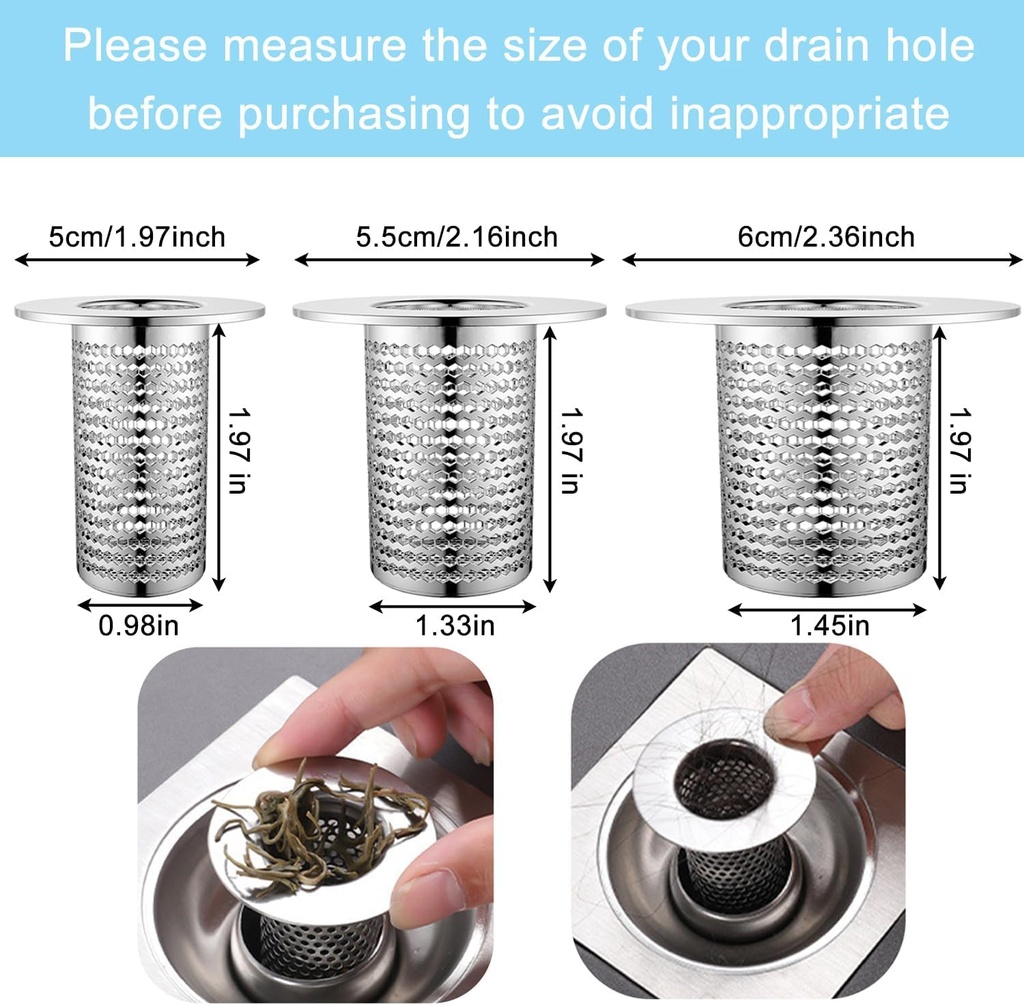 Please measure the size of your drain hole before purchasing to avoid inappropriate

5cm/1.97inch

5.5cm/2.16inch

6cm/2.36inch

1.97 in

1.97 in

1.97 in

0.98in

1.33in

1.45in