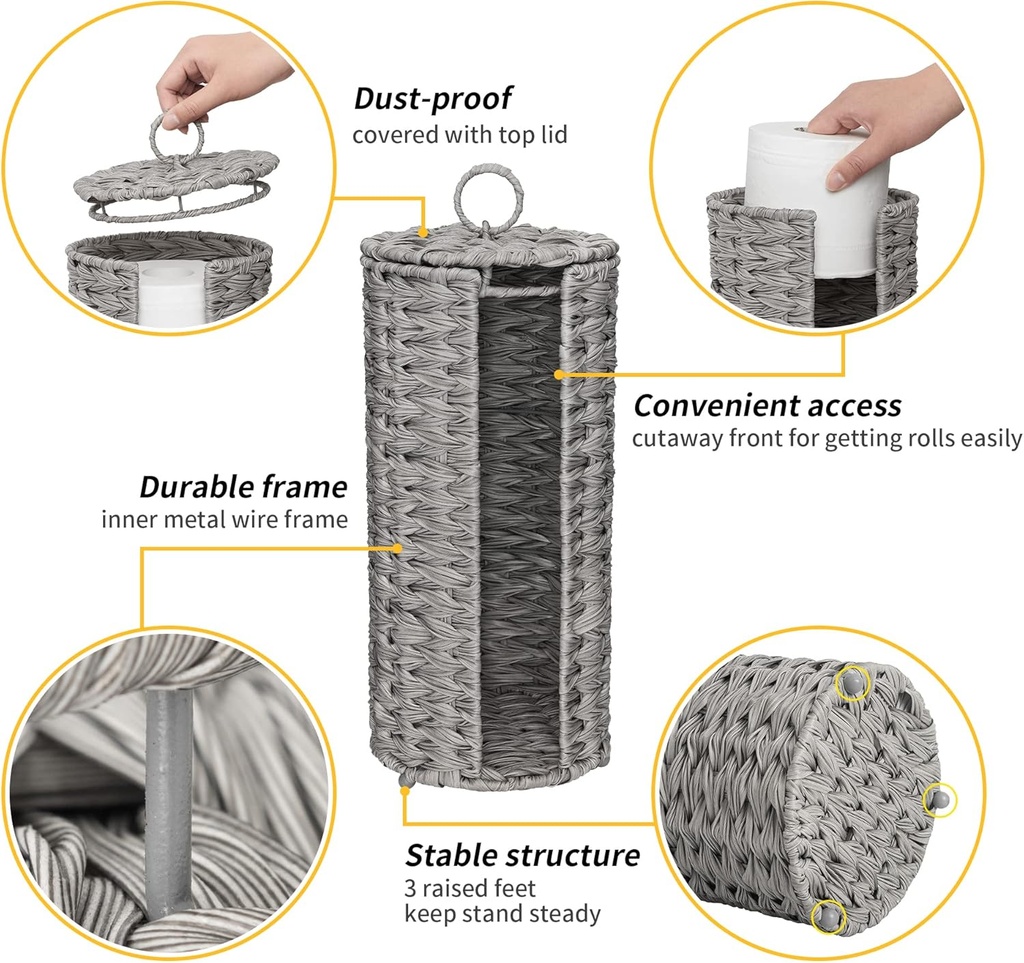 Dust-proof
covered with top lid

Convenient access
cutaway front for getting rolls easily

Durable frame
inner metal wire frame

Stable structure
3 raised feet
keep stand steady