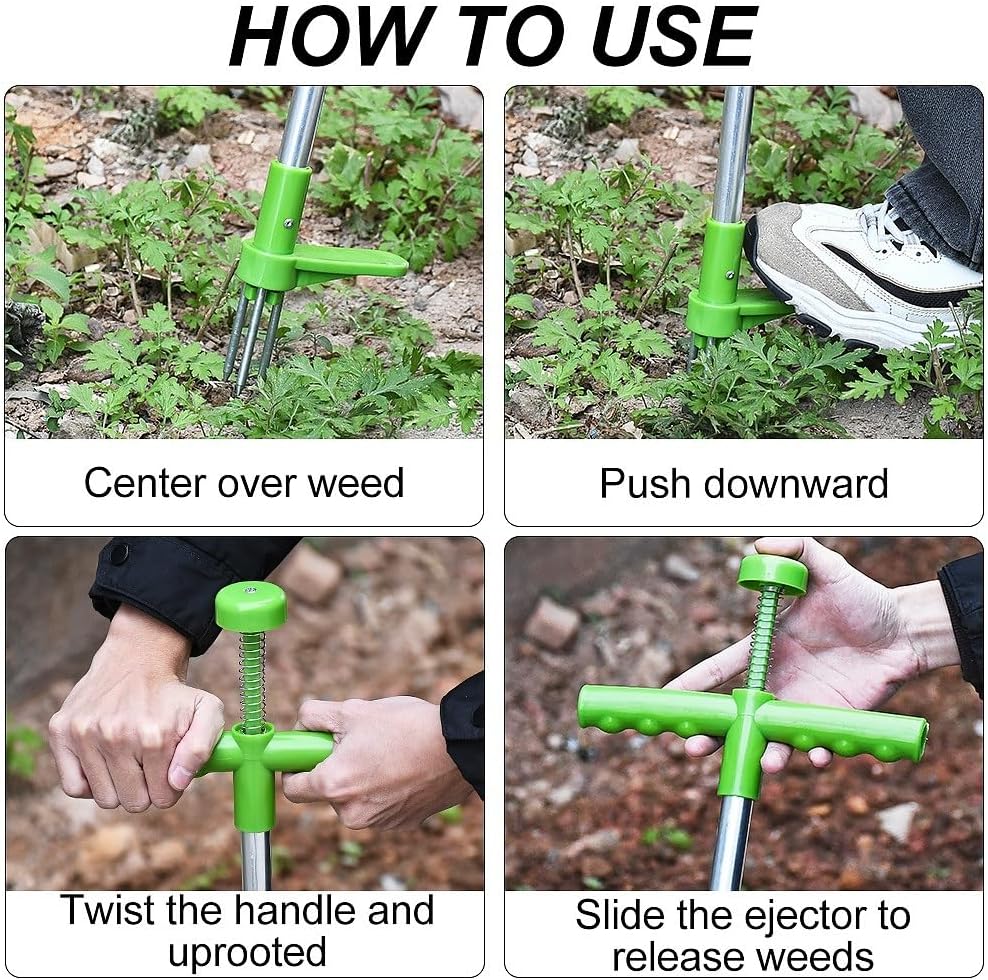 HOW TO USE

Center over weed

Push downward

Twist the handle and uprooted

Slide the ejector to release weeds