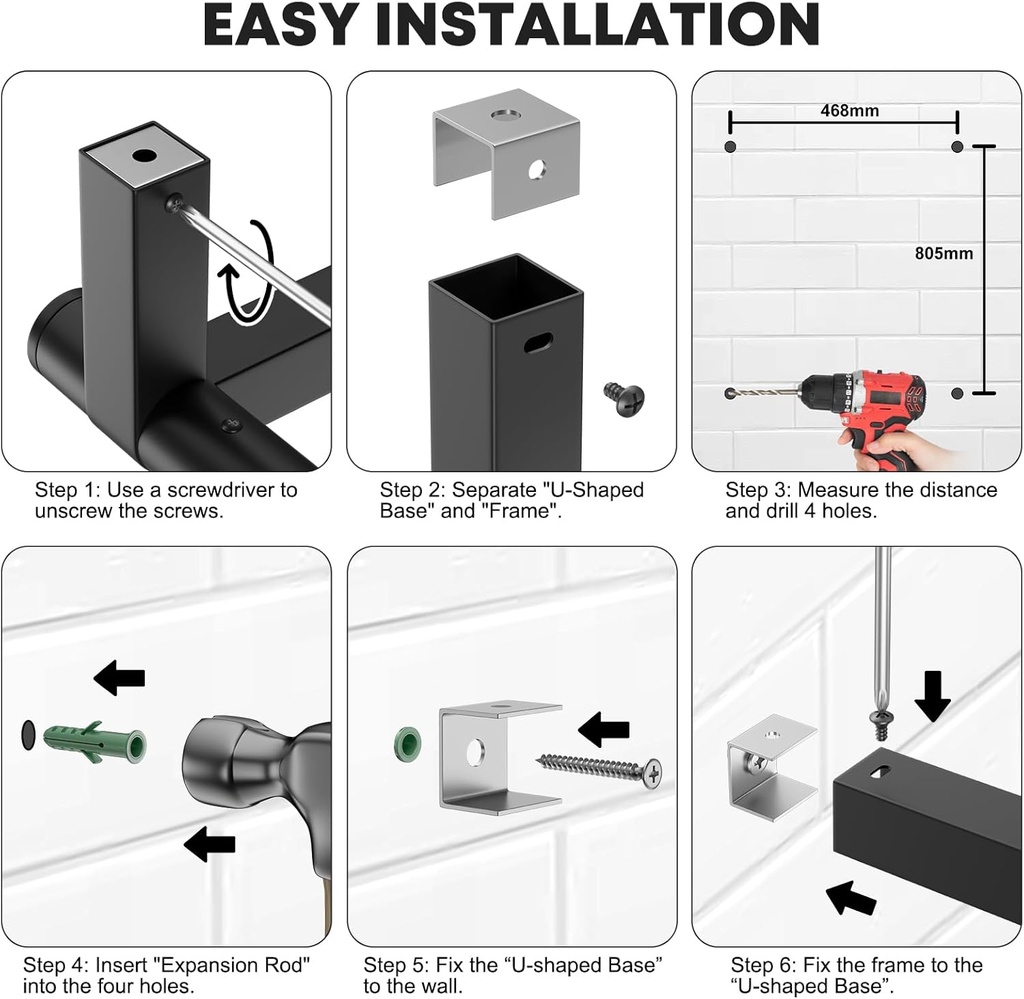 EASY INSTALLATION

Step 1: Use a screwdriver to unscrew the screws.

Step 2: Separate "U-Shaped Base" and "Frame".

468mm

805mm

Step 3: Measure the distance and drill 4 holes.

Step 4: Insert "Expansion Rod" into the four holes.

Step 5: Fix the “U-shaped Base” to the wall.

Step 6: Fix the frame to the “U-shaped Base”.