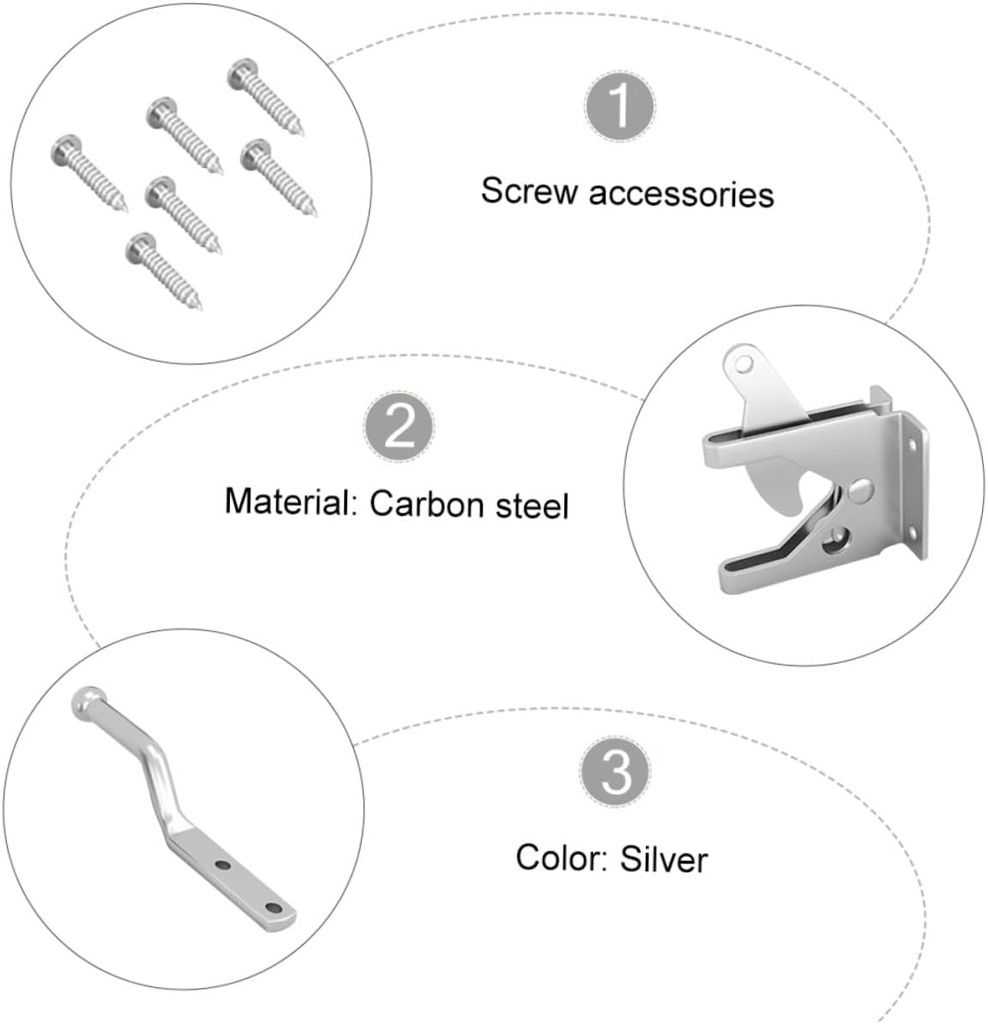 1

Screw accessories

2

Material: Carbon steel

3

Color: Silver