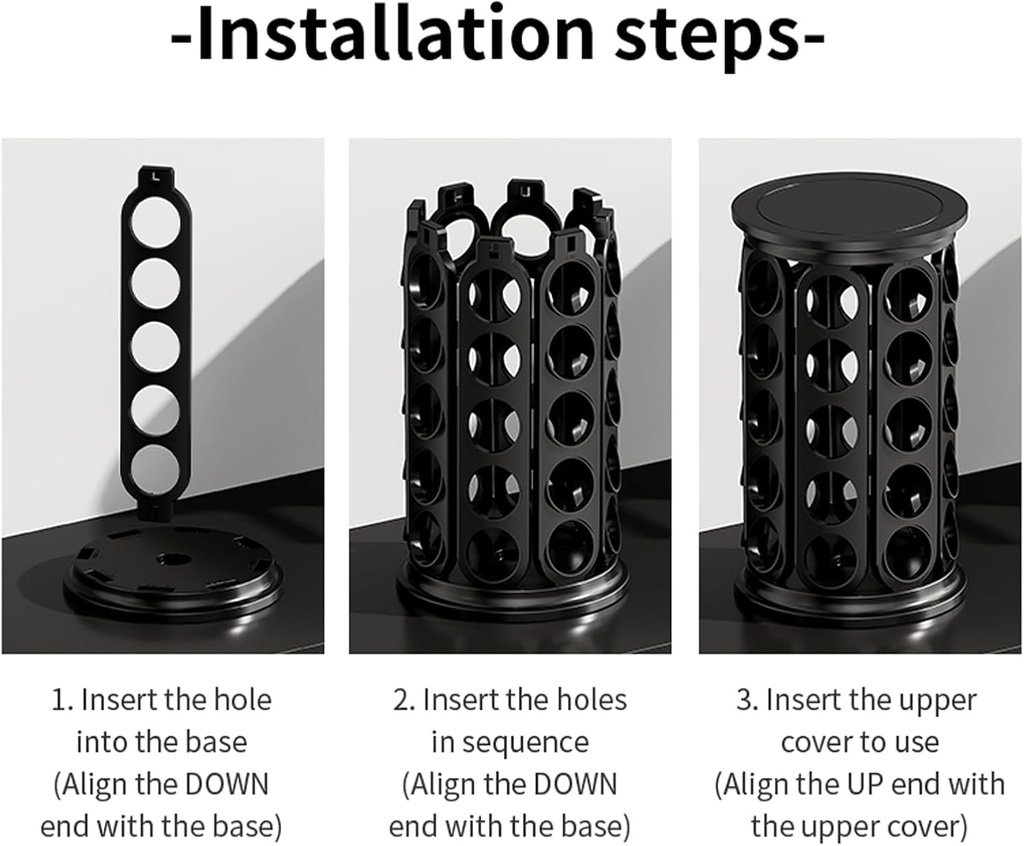 -Installation steps-

1. Insert the hole into the base (Align the DOWN end with the base)

2. Insert the holes in sequence (Align the DOWN end with the base)

3. Insert the upper cover to use (Align the UP end with the upper cover)