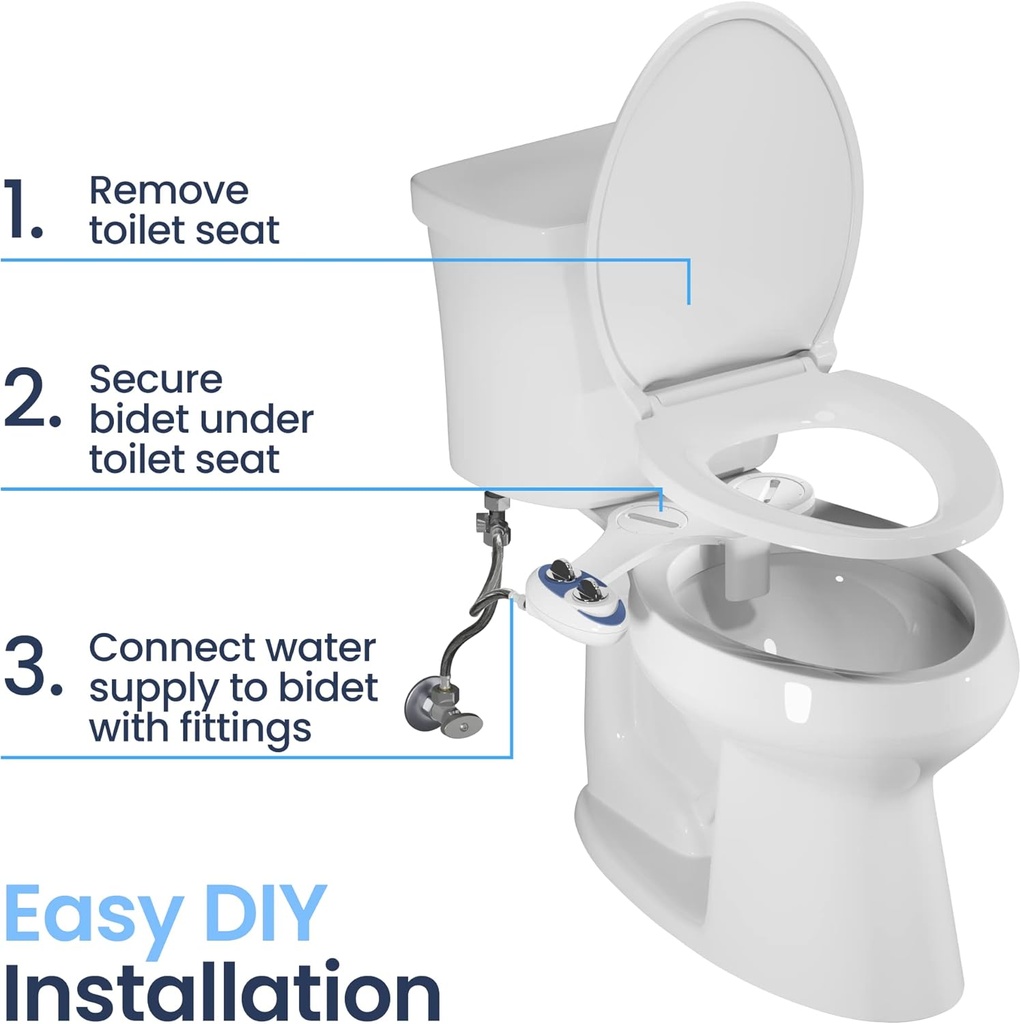 1. Remove toilet seat

2. Secure bidet under toilet seat

3. Connect water supply to bidet with fittings

Easy DIY Installation