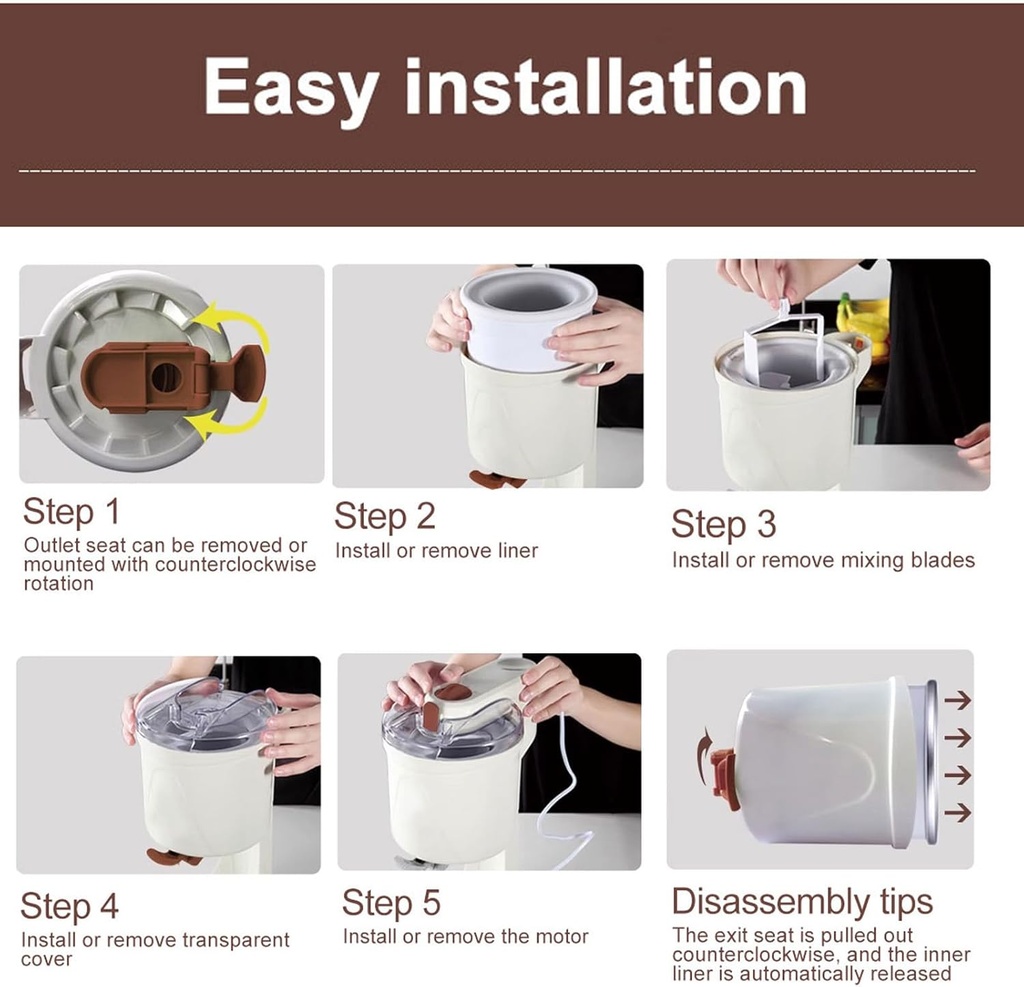 Easy installation

Step 1
Outlet seat can be removed or mounted with counterclockwise rotation

Step 2
Install or remove liner

Step 3
Install or remove mixing blades

Step 4
Install or remove transparent cover

Step 5
Install or remove the motor

Disassembly tips
The exit seat is pulled out counterclockwise, and the inner liner is automatically released