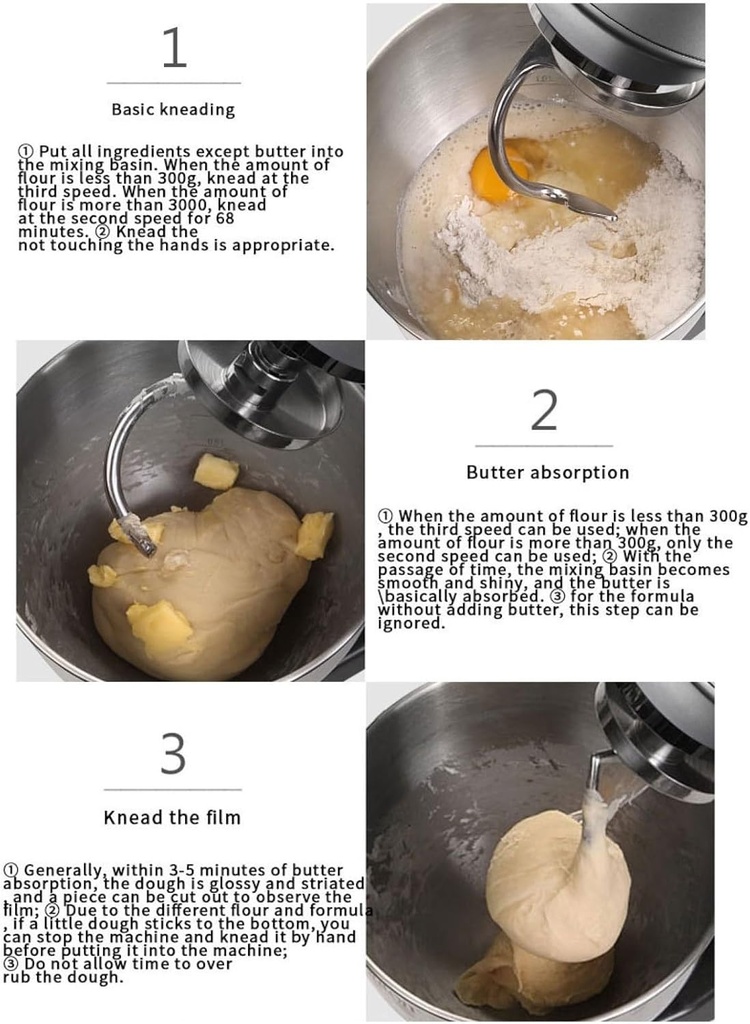 1

Basic kneading

① Put all ingredients except butter into the mixing basin. When the amount of flour is less than 300g, knead at the third speed. When the amount of flour is more than 3000, knead at the second speed for 68 minutes. ② Knead the not touching the hands is appropriate.

2

Butter absorption

① When the amount of flour is less than 300g , the third speed can be used; when the amount of flour is more than 300g, only the second speed can be used; ② With the passage of time, the mixing basin becomes smooth and shiny, and the butter is \basically absorbed. ③ for the formula without adding butter, this step can be ignored.

3

Knead the film

① Generally, within 3-5 minutes of butter absorption, the dough is glossy and striated , and a piece can be cut out to observe the film; ② Due to the different flour and formula , if a little dough sticks to the bottom, you can stop the machine and knead it by hand before putting it into the machine; ③ Do not allow time to over rub the dough.