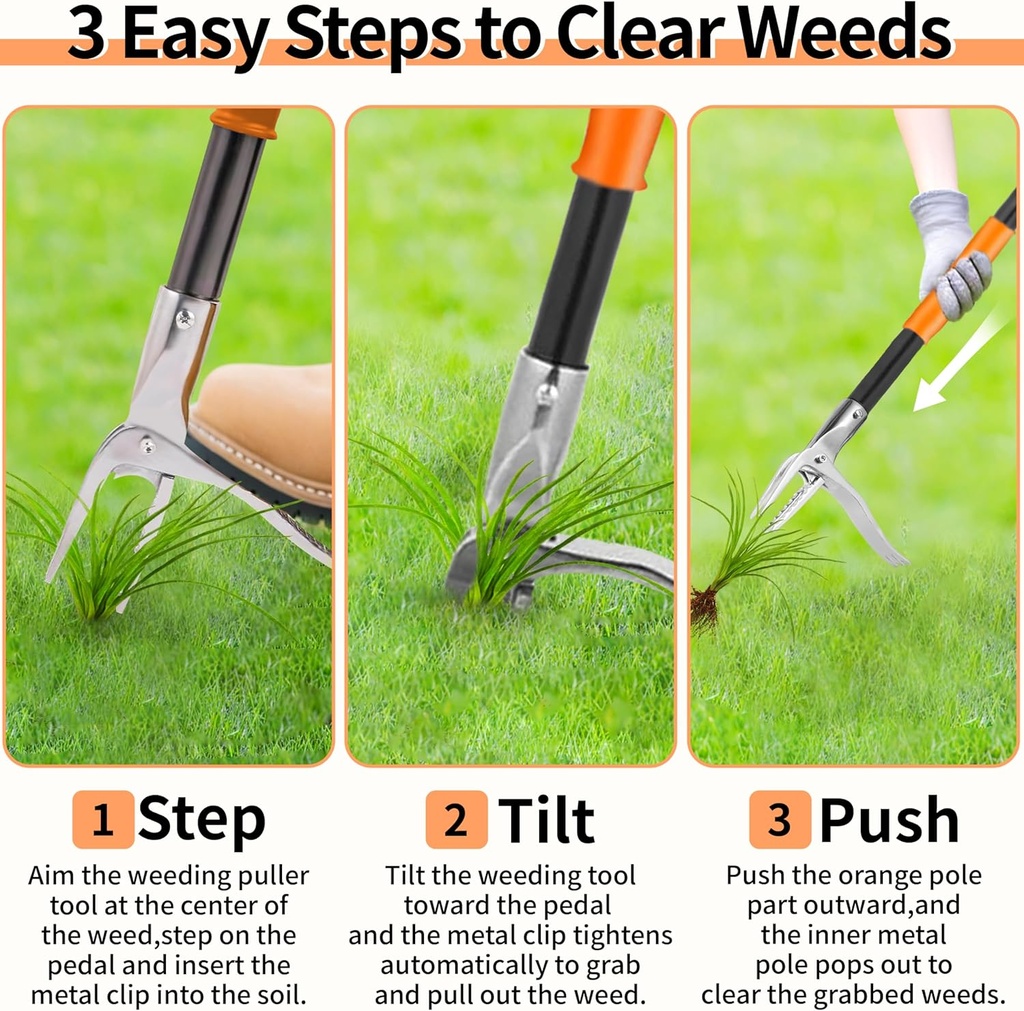 3 Easy Steps to Clear Weeds

1 Step

Aim the weeding puller tool at the center of the weed,step on the pedal and insert the metal clip into the soil.

2 Tilt

Tilt the weeding tool toward the pedal and the metal clip tightens automatically to grab and pull out the weed.

3 Push

Push the orange pole part outward,and the inner metal pole pops out to clear the grabbed weeds.