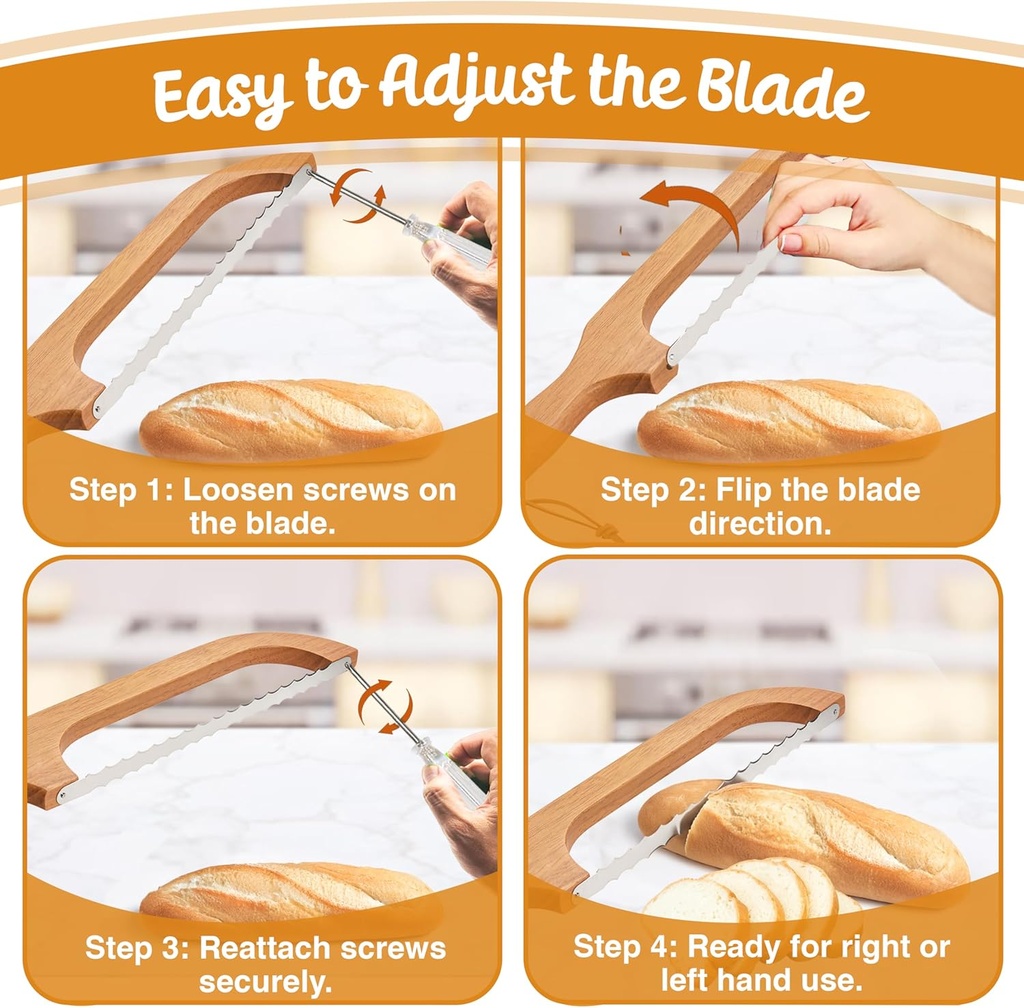 Easy to Adjust the Blade

Step 1: Loosen screws on the blade.

Step 2: Flip the blade direction.

Step 3: Reattach screws securely.

Step 4: Ready for right or left hand use.