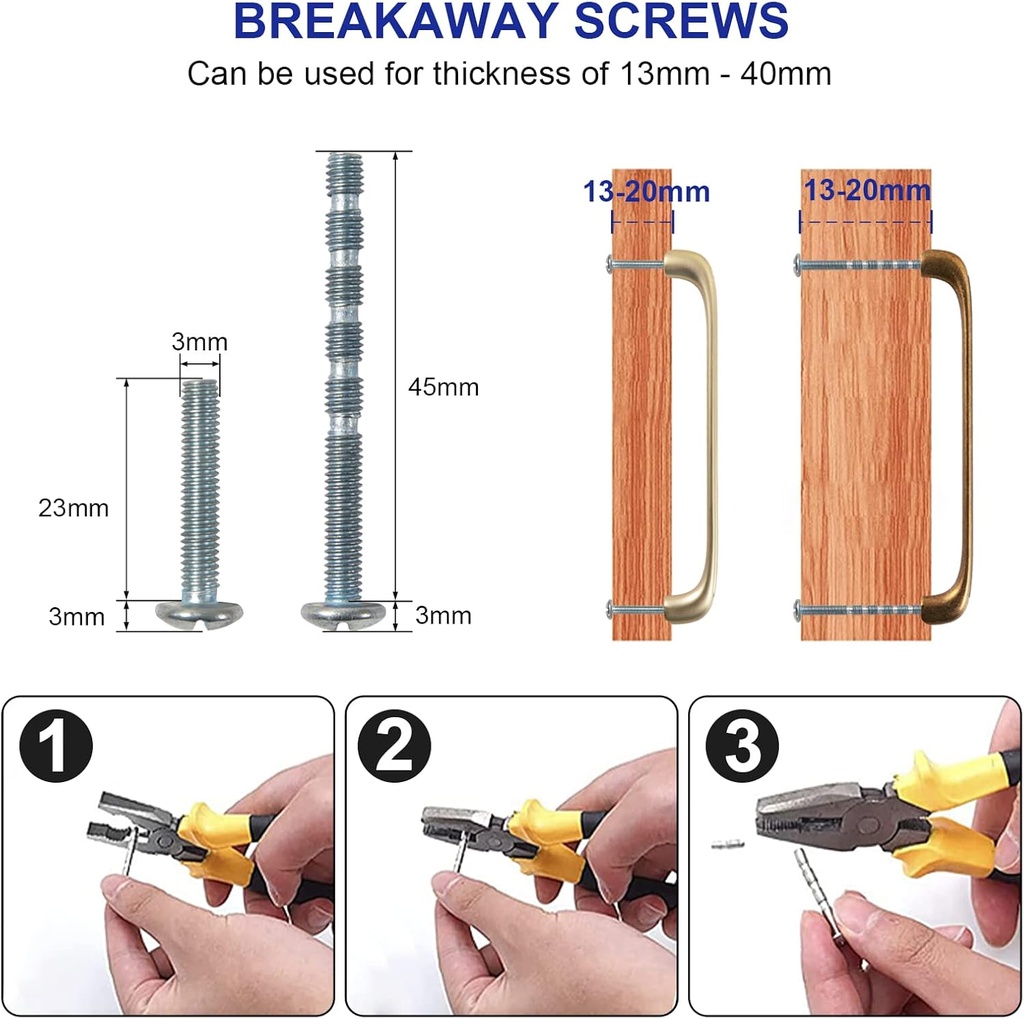 BREAKAWAY SCREWS

Can be used for thickness of 13mm - 40mm

3mm

23mm

3mm

45mm

3mm

13-20mm

13-20mm

1

2

3