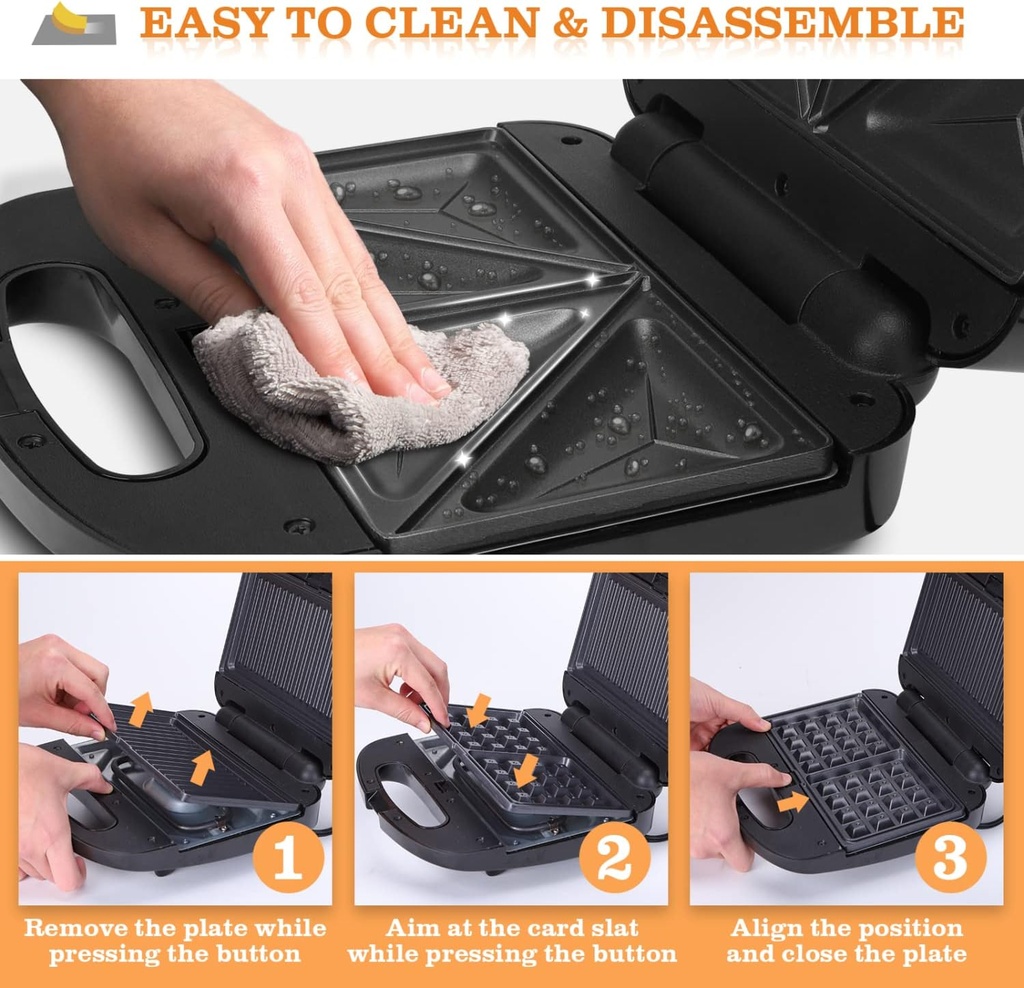 EASY TO CLEAN & DISASSEMBLE

1

Remove the plate while pressing the button

2

Aim at the card slat while pressing the button

3

Align the position and close the plate