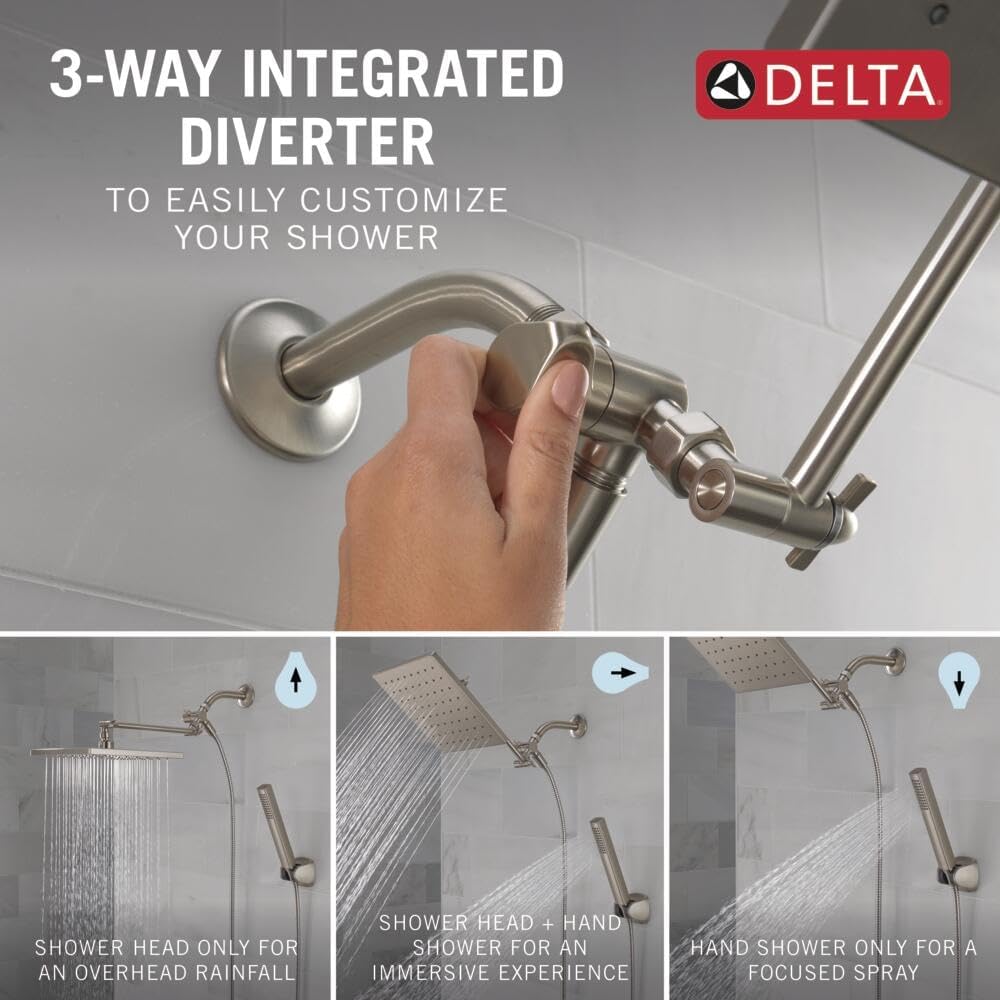 3-WAY INTEGRATED DIVERTER

TO EASILY CUSTOMIZE YOUR SHOWER

DELTA

SHOWER HEAD ONLY FOR AN OVERHEAD RAINFALL

SHOWER HEAD + HAND SHOWER FOR AN IMMERSIVE EXPERIENCE

HAND SHOWER ONLY FOR A FOCUSED SPRAY