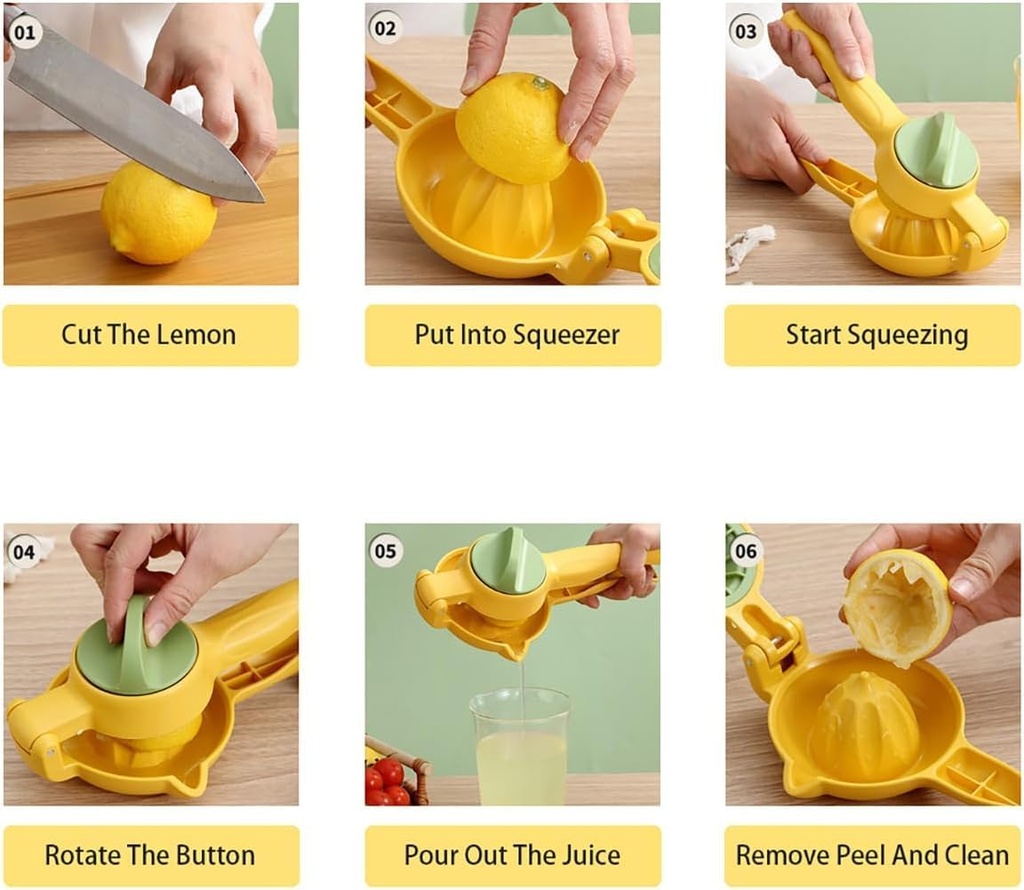 01

Cut The Lemon

02

Put Into Squeezer

03

Start Squeezing

04

Rotate The Button

05

Pour Out The Juice

06

Remove Peel And Clean