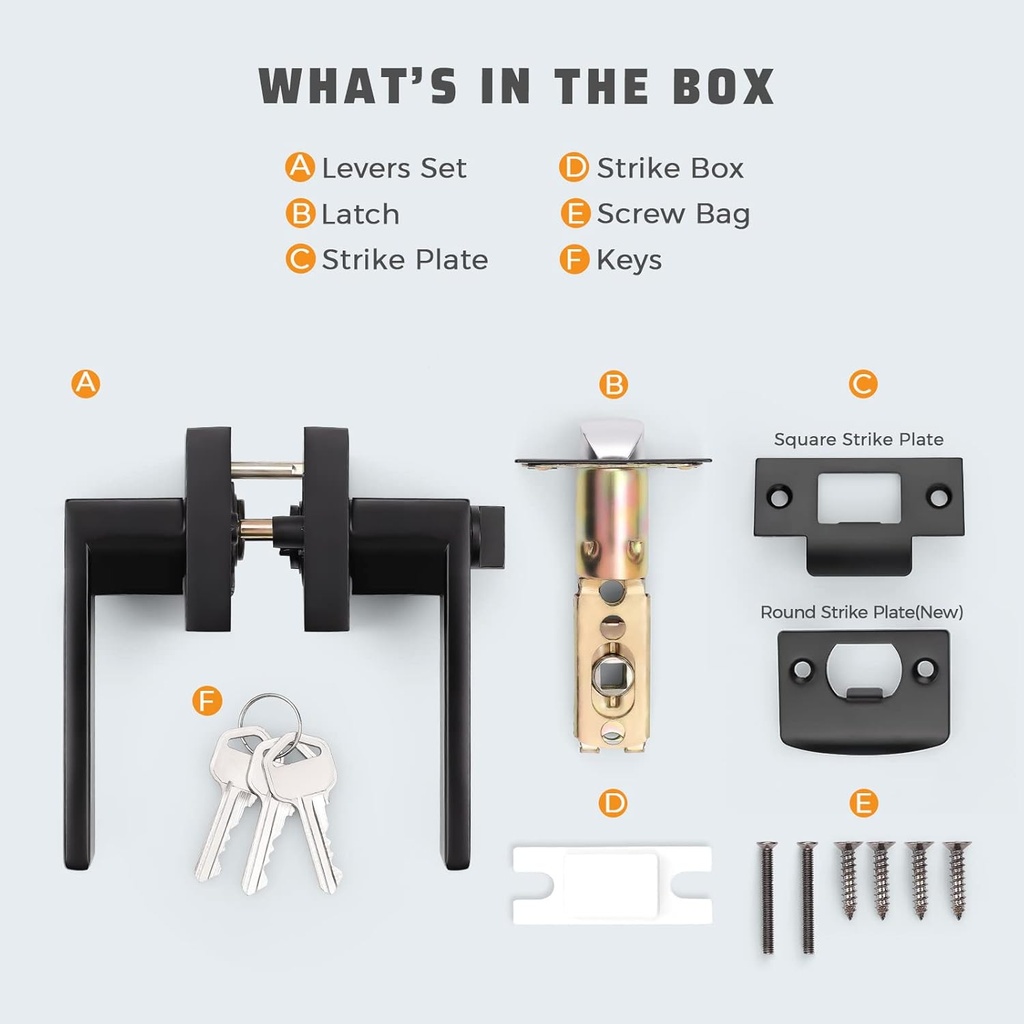 WHAT'S IN THE BOX

A Levers Set
B Latch
C Strike Plate
D Strike Box
E Screw Bag
F Keys

A

B

C

Square Strike Plate

Round Strike Plate(New)

F

D

E