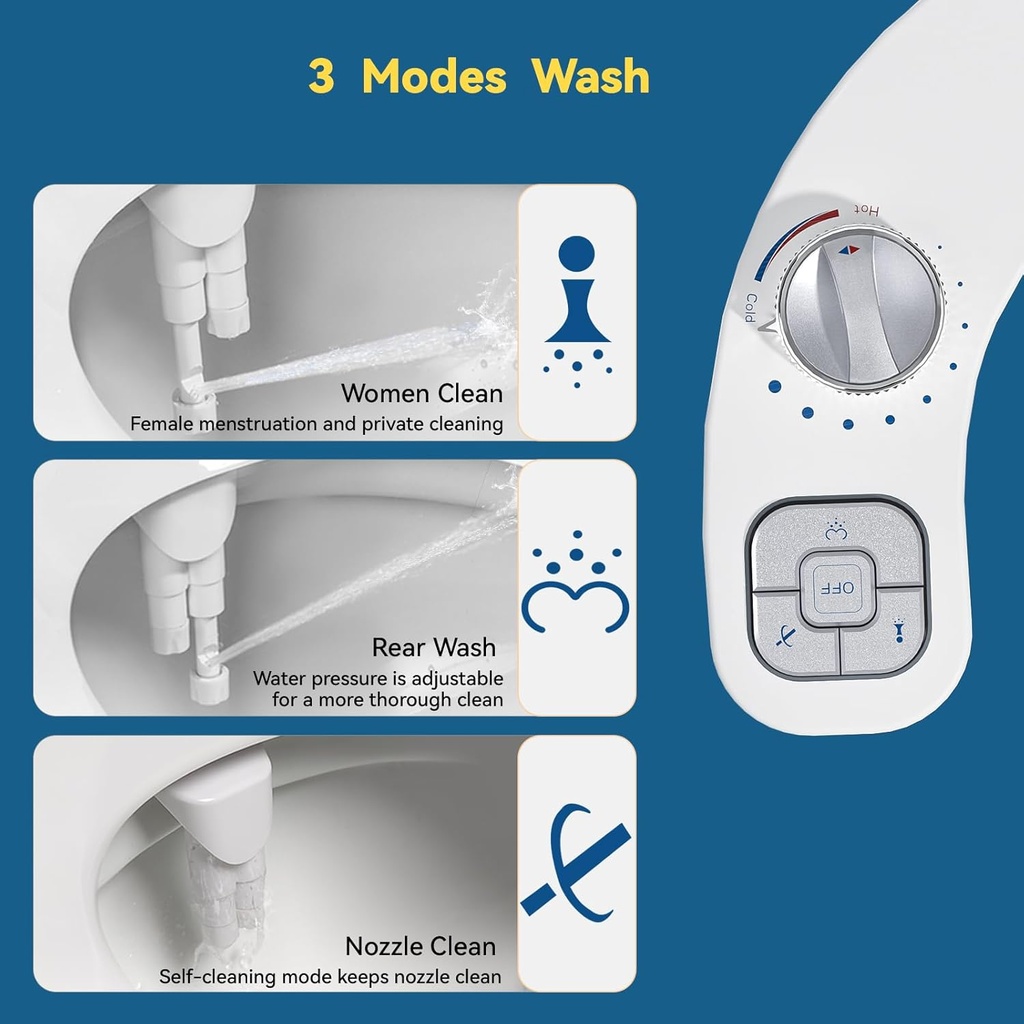 3 Modes Wash

Women Clean
Female menstruation and private cleaning

Rear Wash
Water pressure is adjustable for a more thorough clean

Nozzle Clean
Self-cleaning mode keeps nozzle clean

Hot
Cold
OFF