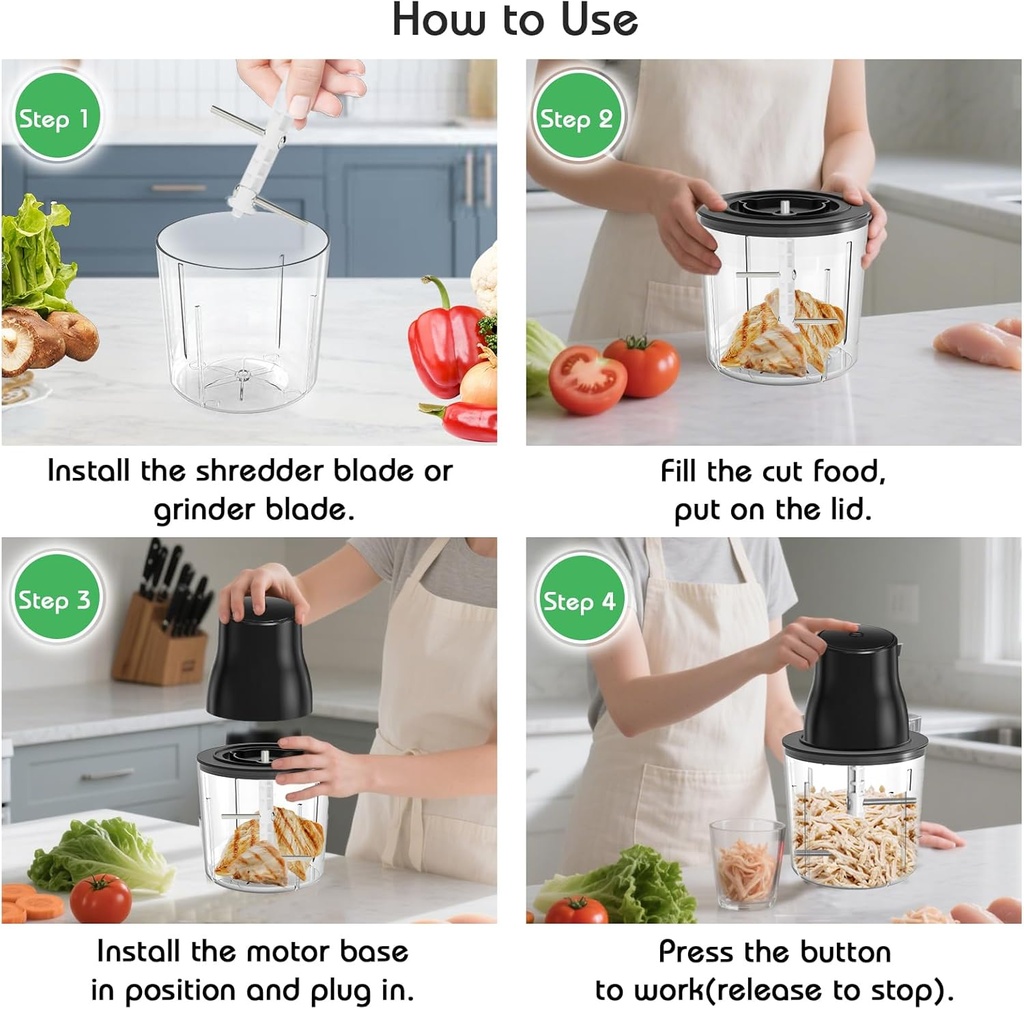 How to Use

Step 1

Install the shredder blade or grinder blade.

Step 2

Fill the cut food, put on the lid.

Step 3

Install the motor base in position and plug in.

Step 4

Press the button to work(release to stop).