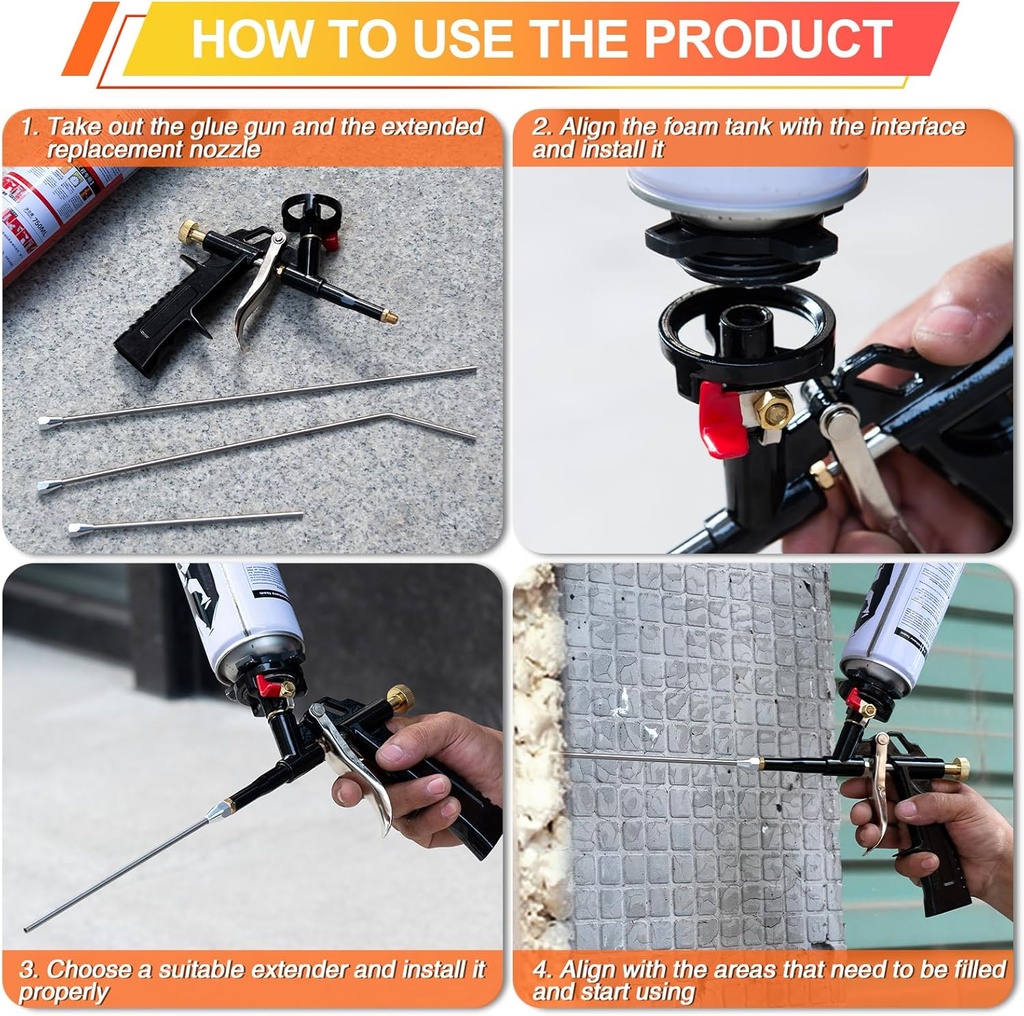 HOW TO USE THE PRODUCT

1. Take out the glue gun and the extended replacement nozzle

2. Align the foam tank with the interface and install it

3. Choose a suitable extender and install it properly

4. Align with the areas that need to be filled and start using