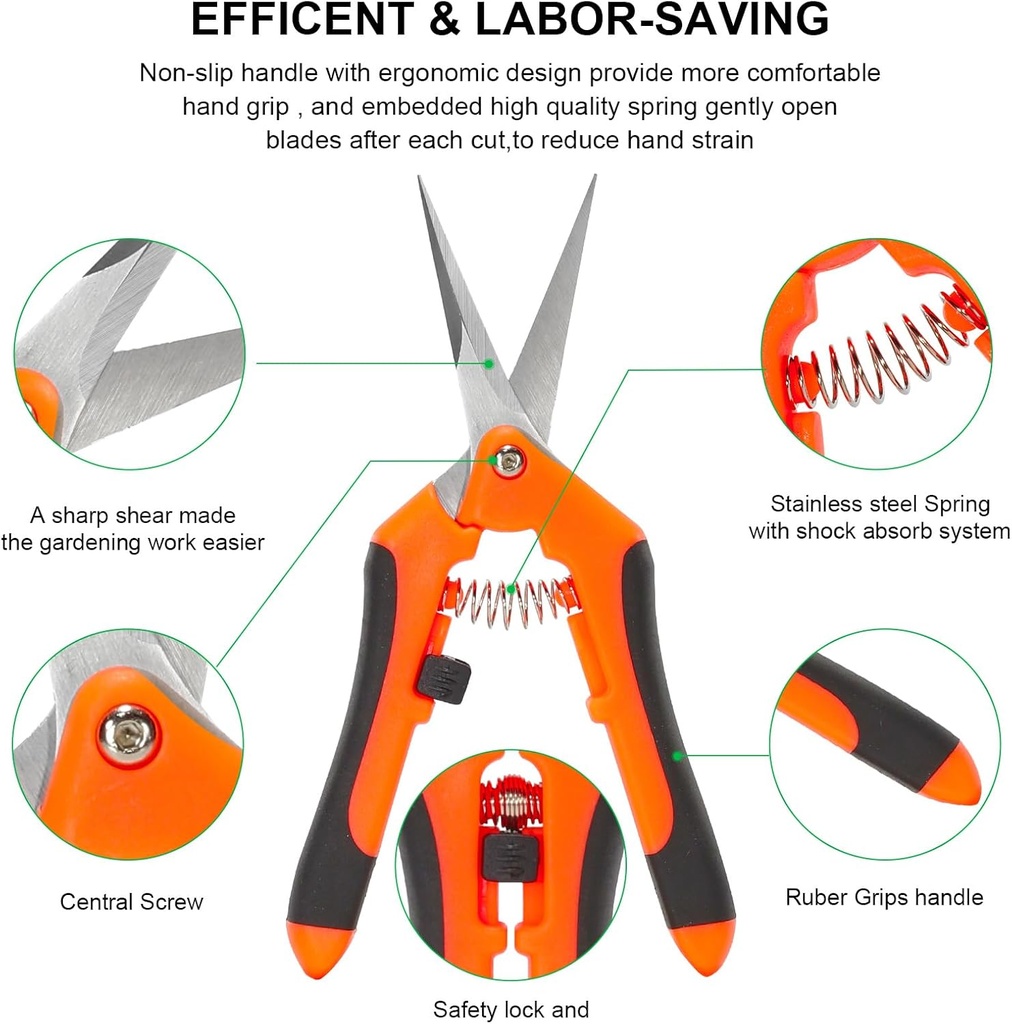 EFFICENT & LABOR-SAVING

Non-slip handle with ergonomic design provide more comfortable hand grip , and embedded high quality spring gently open blades after each cut,to reduce hand strain

A sharp shear made the gardening work easier

Stainless steel Spring with shock absorb system

Central Screw

Ruber Grips handle

Safety lock and