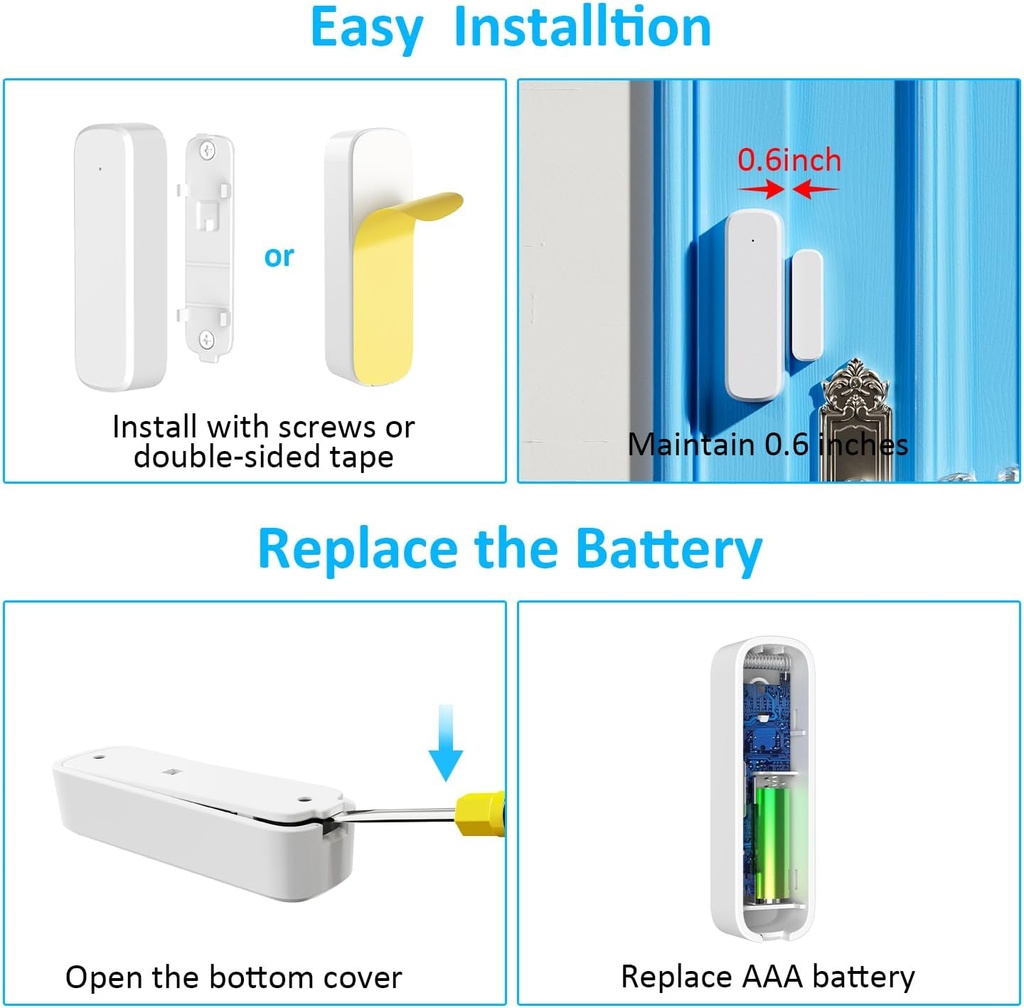 Easy Installtion

or

Install with screws or double-sided tape

0.6inch

Maintain 0.6 inches

Replace the Battery

Open the bottom cover

Replace AAA battery