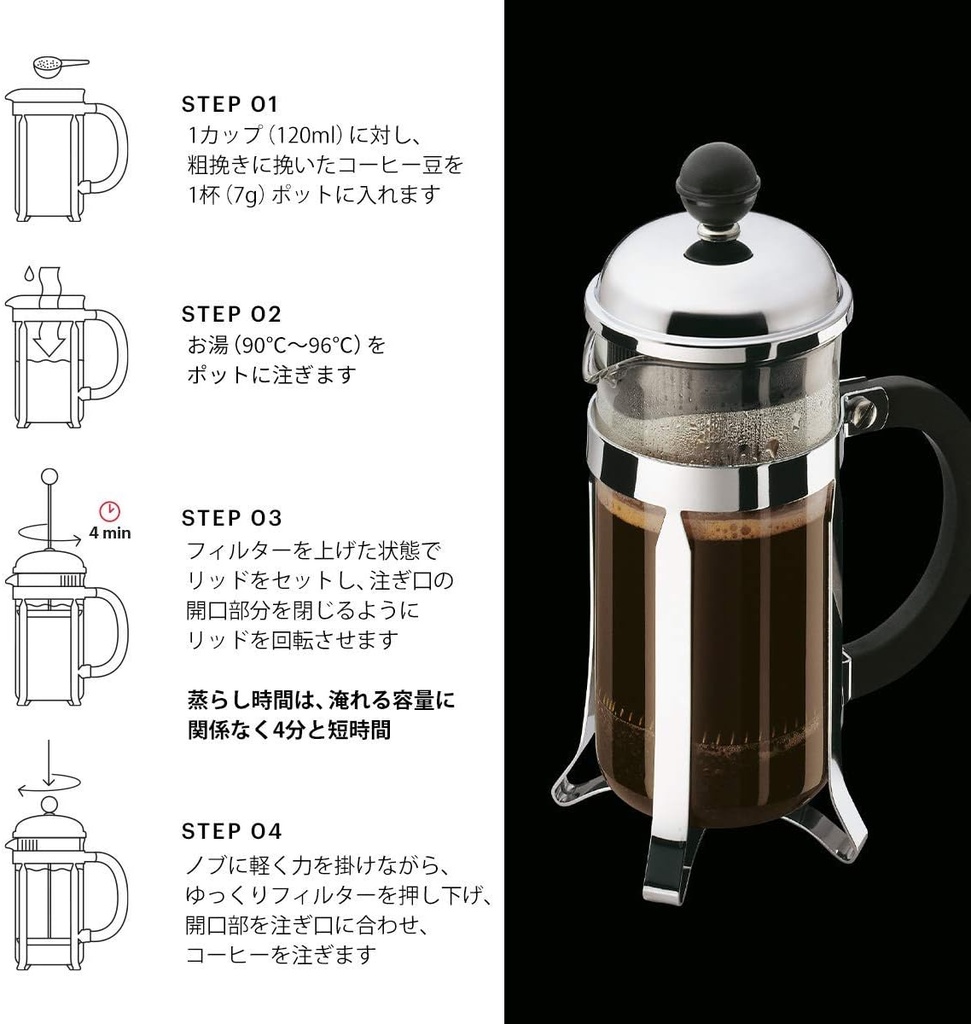 STEP 01
1カップ（120ml）に対し、粗挽きに挽いたコーヒー豆を1杯（7g）ポットに入れます

STEP 02
お湯（90°C〜96°C）をポットに注ぎます

4 min

STEP 03
フィルターを上げた状態でリッドをセットし、注ぎ口の開口部分を閉じるようにリッドを回転させます

蒸らし時間は、淹れる容量に関係なく4分と短時間

STEP 04
ノブに軽く力を掛けながら、ゆっくりフィルターを押し下げ、開口部を注ぎ口に合わせ、コーヒーを注ぎます