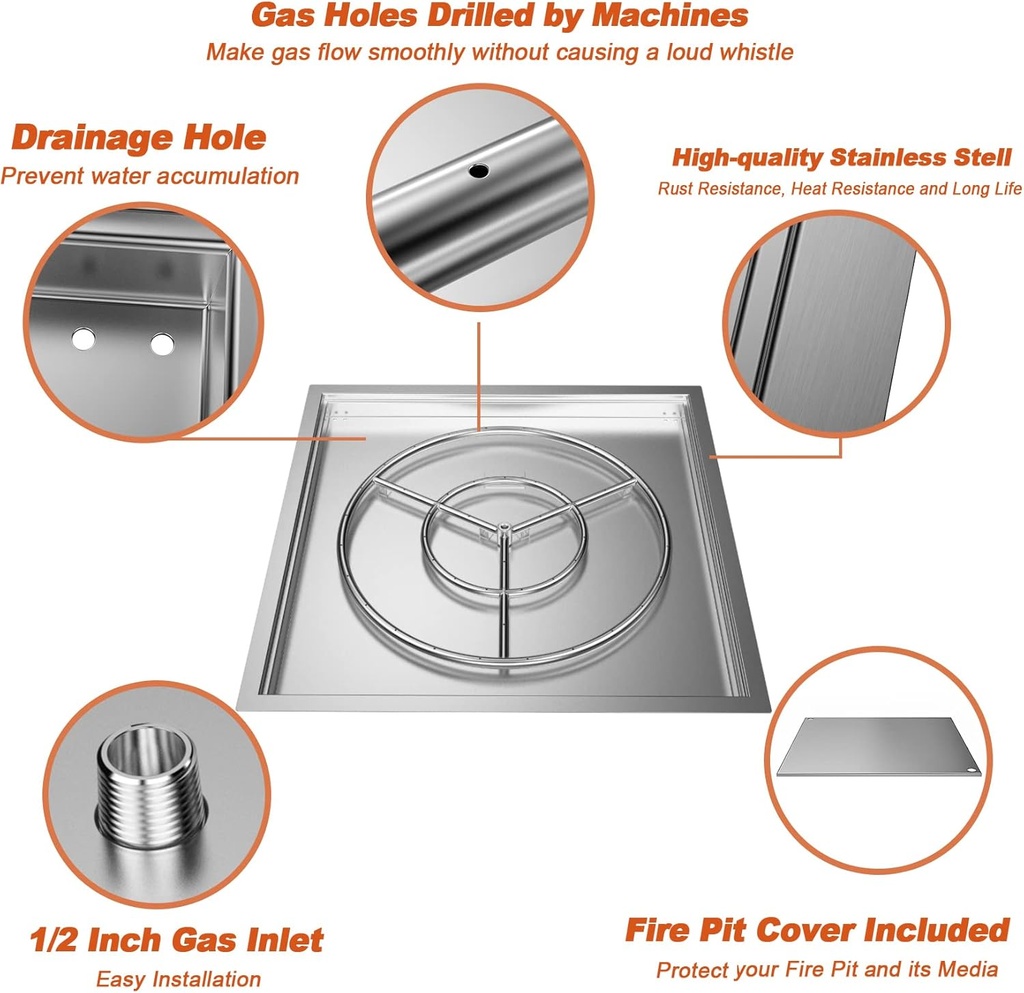 Gas Holes Drilled by Machines
Make gas flow smoothly without causing a loud whistle

Drainage Hole
Prevent water accumulation

High-quality Stainless Stell
Rust Resistance, Heat Resistance and Long Life

1/2 Inch Gas Inlet
Easy Installation

Fire Pit Cover Included
Protect your Fire Pit and its Media