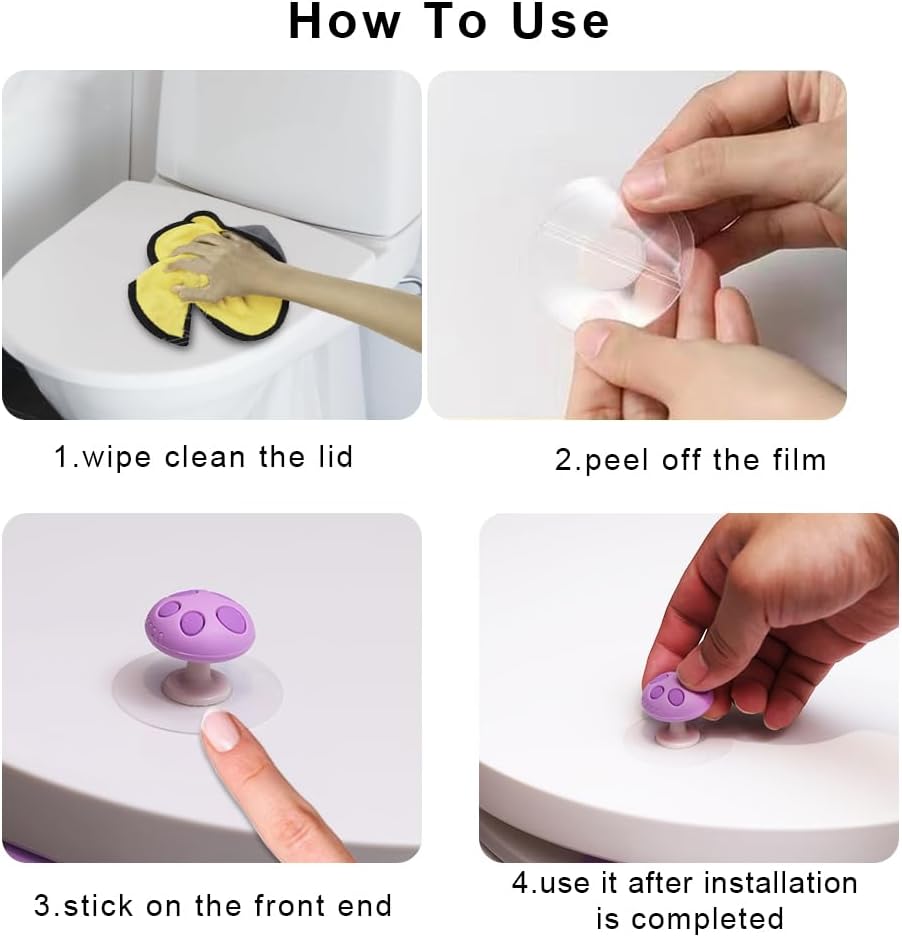 How To Use

1.wipe clean the lid

2.peel off the film

3.stick on the front end

4.use it after installation is completed