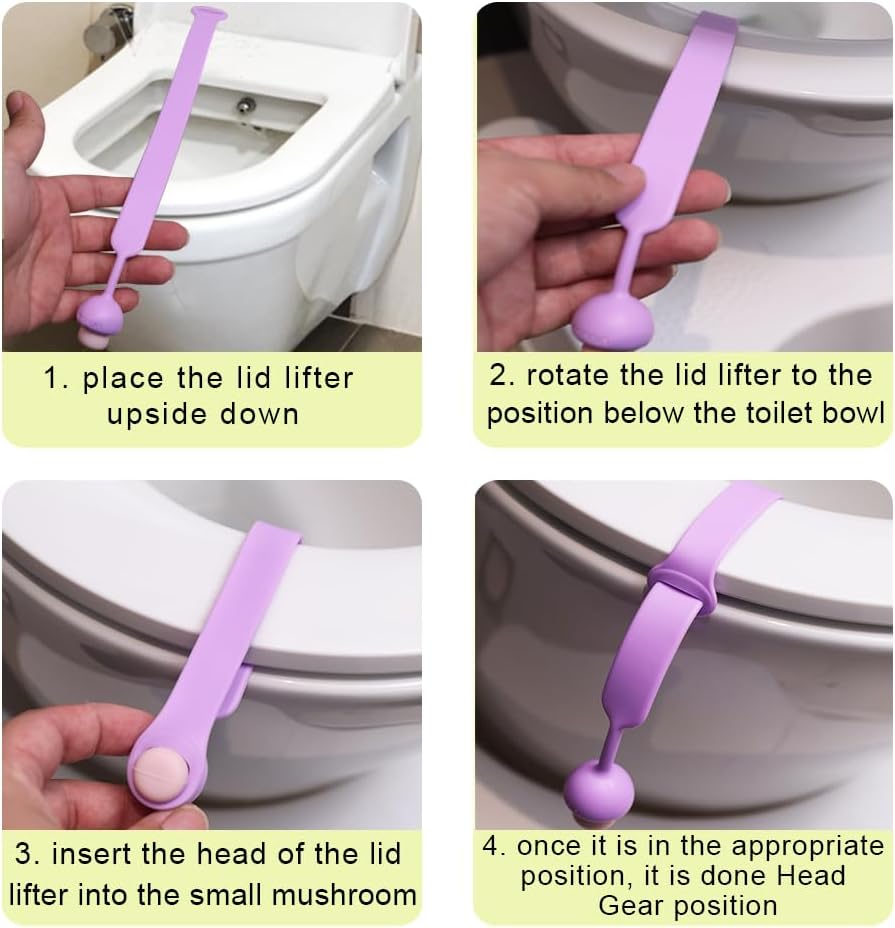 1. place the lid lifter upside down

2. rotate the lid lifter to the position below the toilet bowl

3. insert the head of the lid lifter into the small mushroom

4. once it is in the appropriate position, it is done Head Gear position