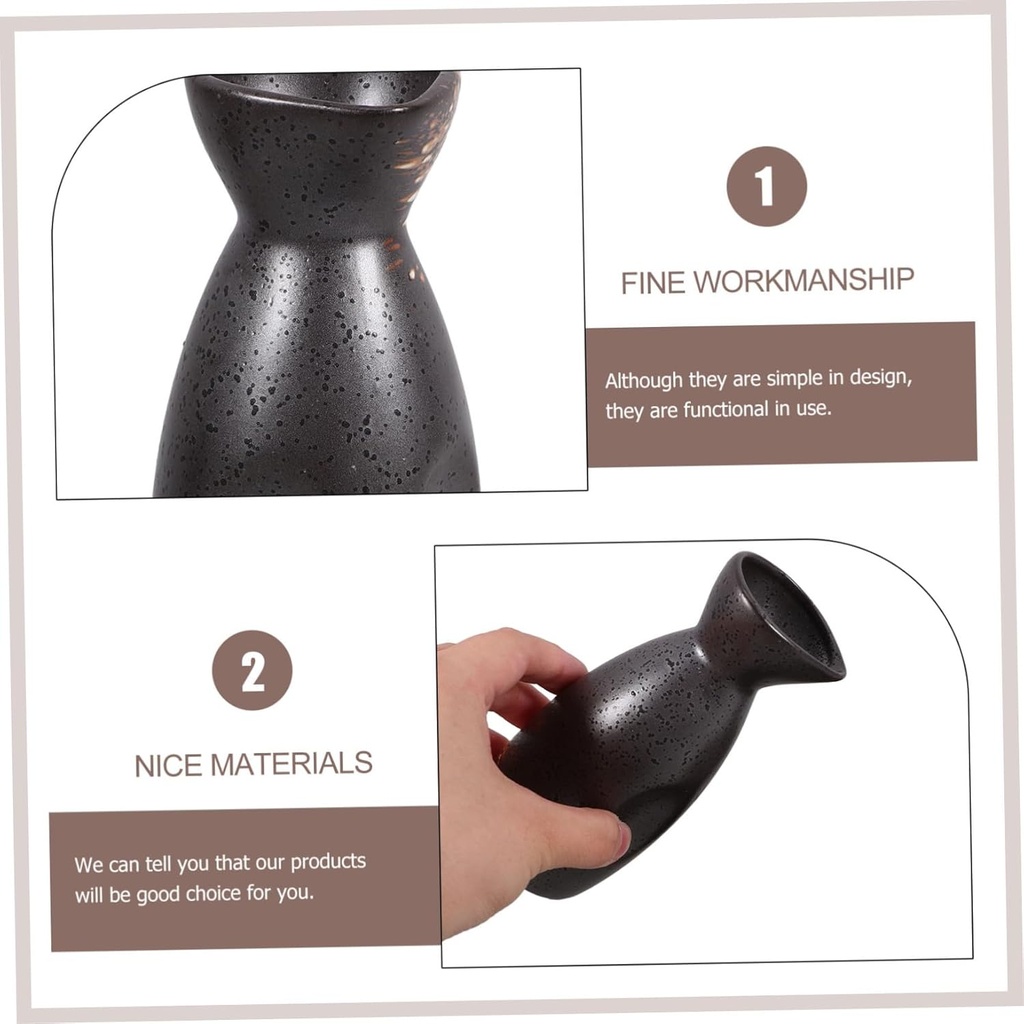 1

FINE WORKMANSHIP

Although they are simple in design, they are functional in use.

2

NICE MATERIALS

We can tell you that our products will be good choice for you.