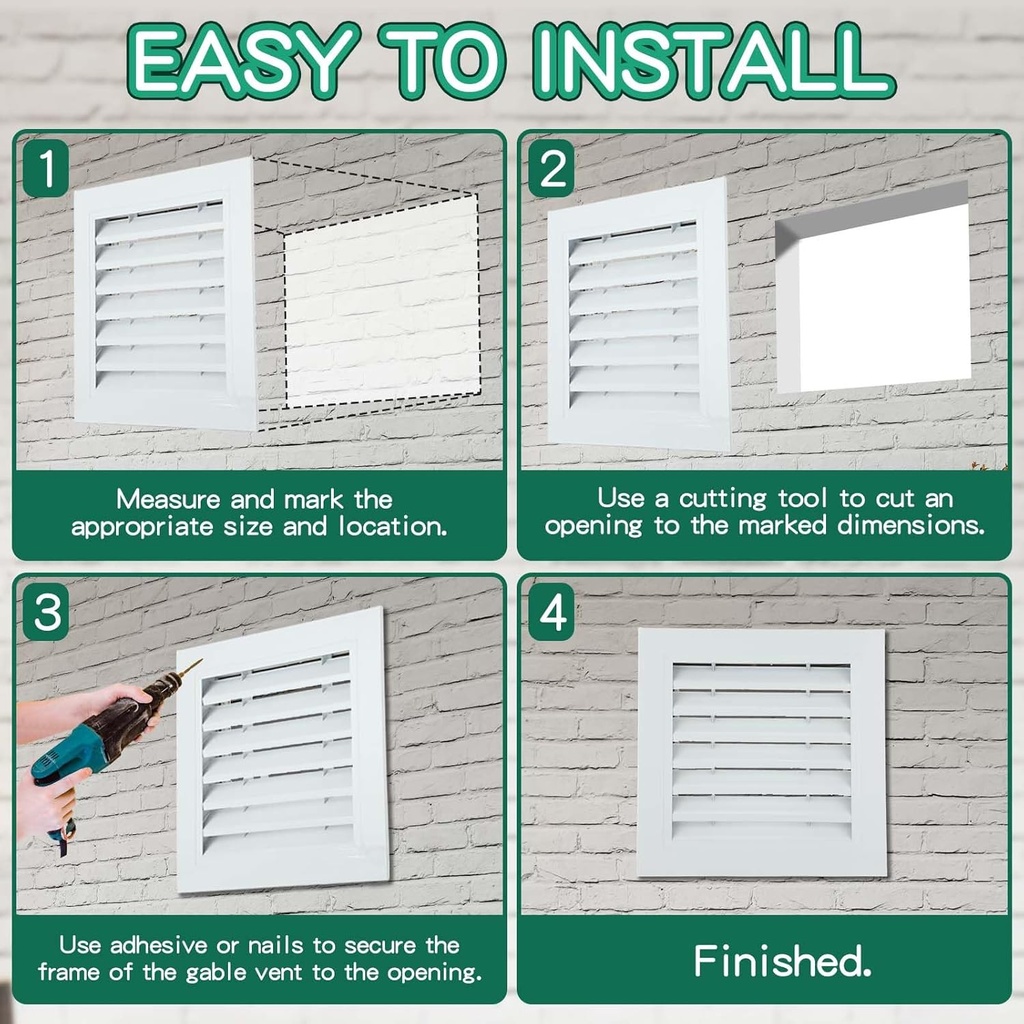 EASY TO INSTALL

1

Measure and mark the appropriate size and location.

2

Use a cutting tool to cut an opening to the marked dimensions.

3

Use adhesive or nails to secure the frame of the gable vent to the opening.

4

Finished.