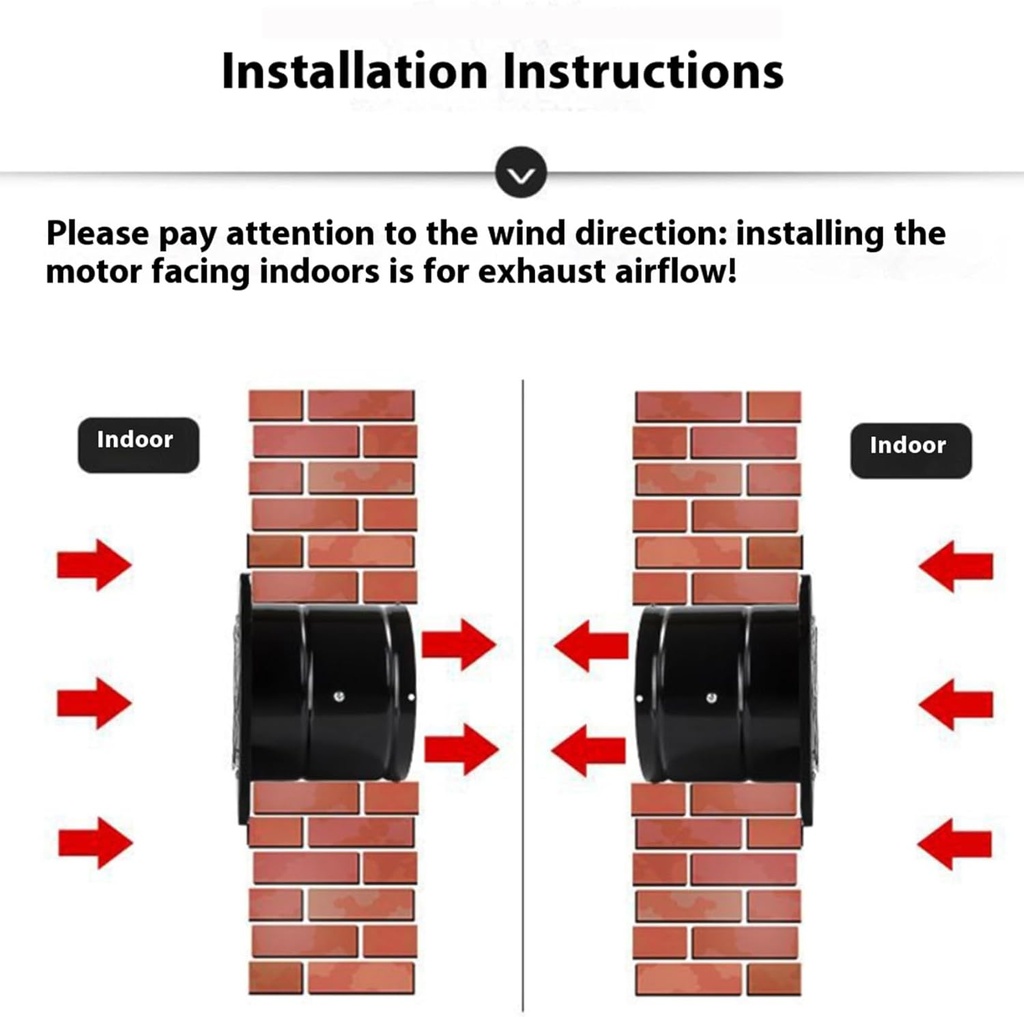 Installation Instructions

Please pay attention to the wind direction: installing the motor facing indoors is for exhaust airflow!

Indoor

Indoor