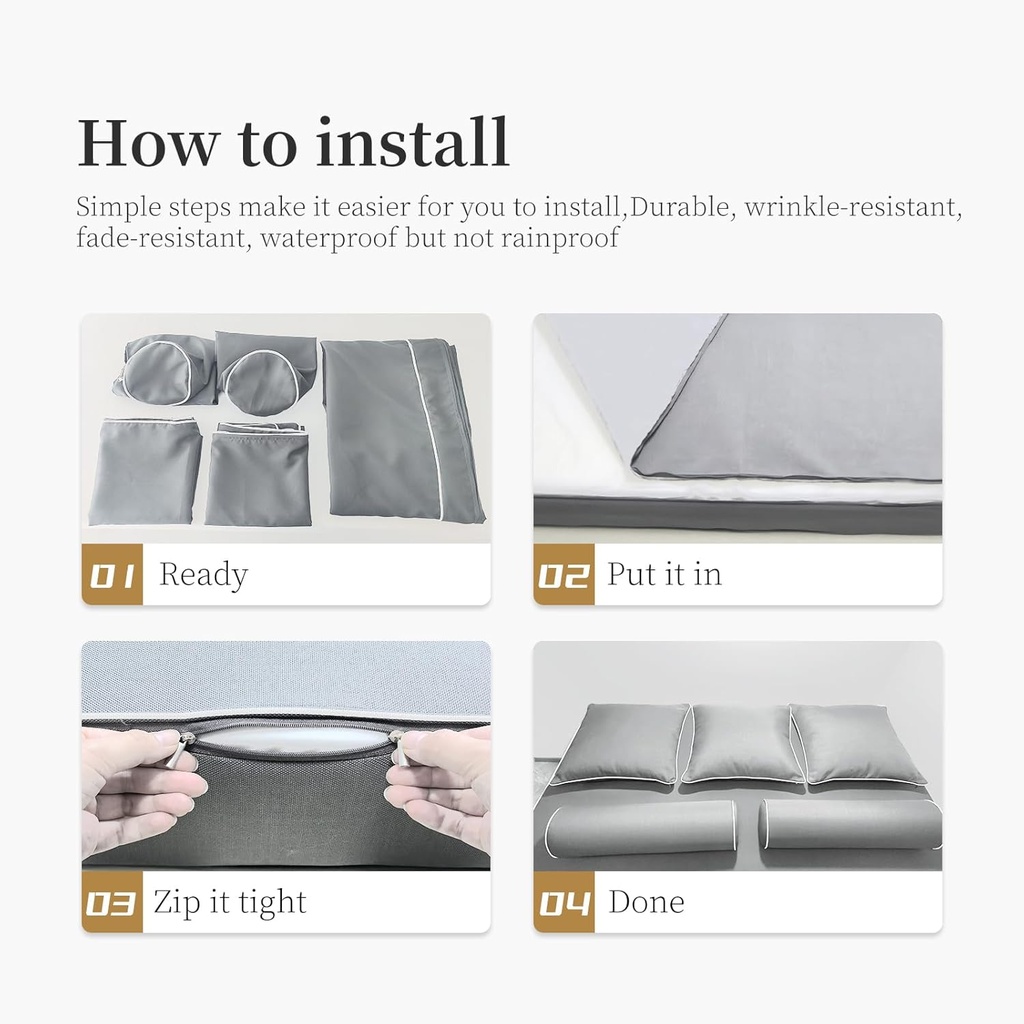 How to install

Simple steps make it easier for you to install,Durable, wrinkle-resistant, fade-resistant, waterproof but not rainproof

01 Ready

02 Put it in

03 Zip it tight

04 Done