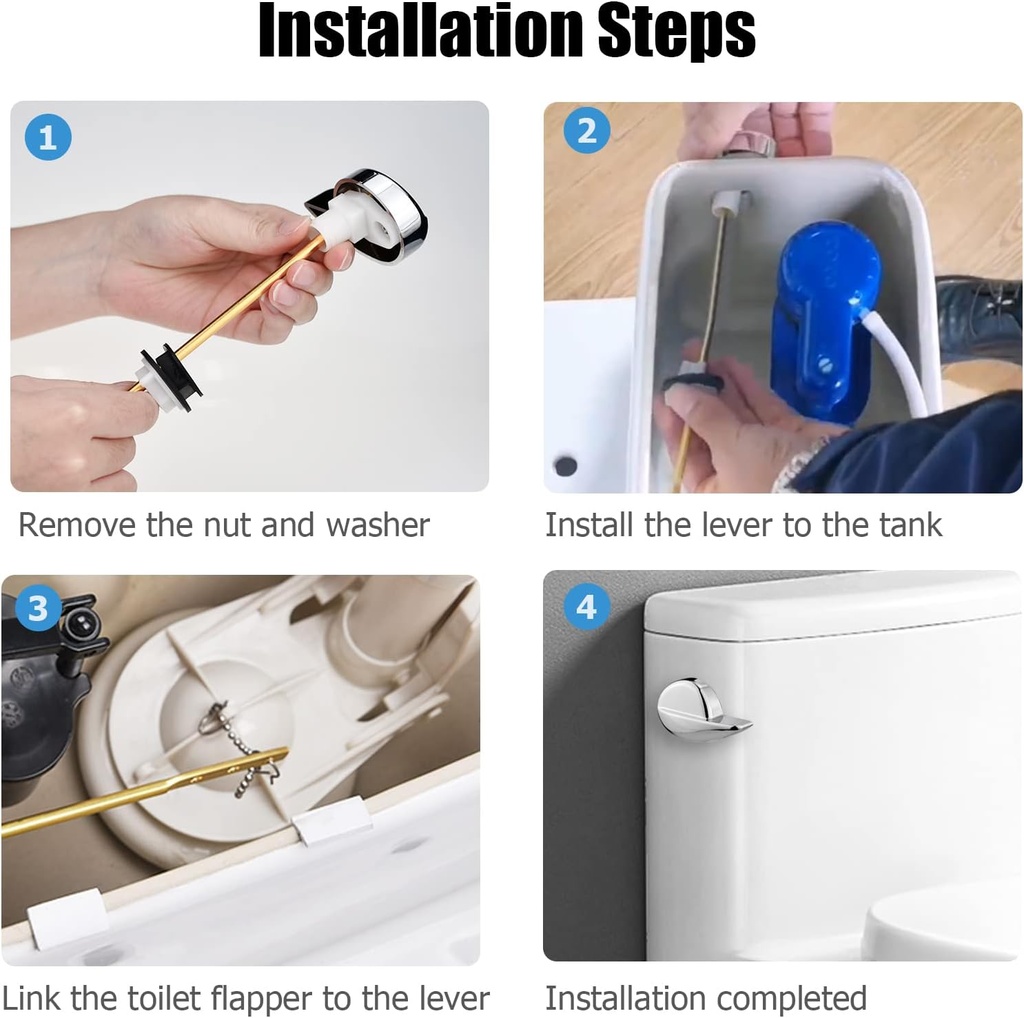 Installation Steps

1

Remove the nut and washer

2

Install the lever to the tank

3

Link the toilet flapper to the lever

4

Installation completed