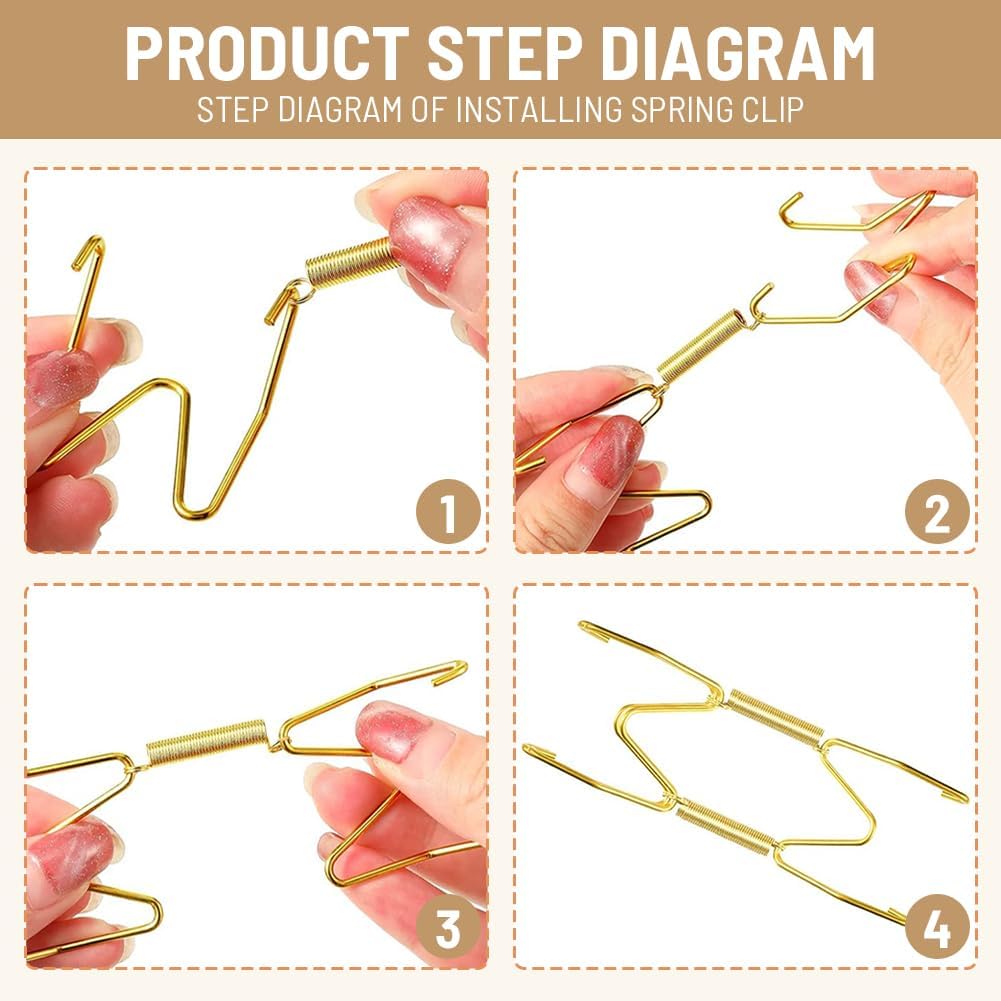 PRODUCT STEP DIAGRAM
STEP DIAGRAM OF INSTALLING SPRING CLIP

1

2

3

4