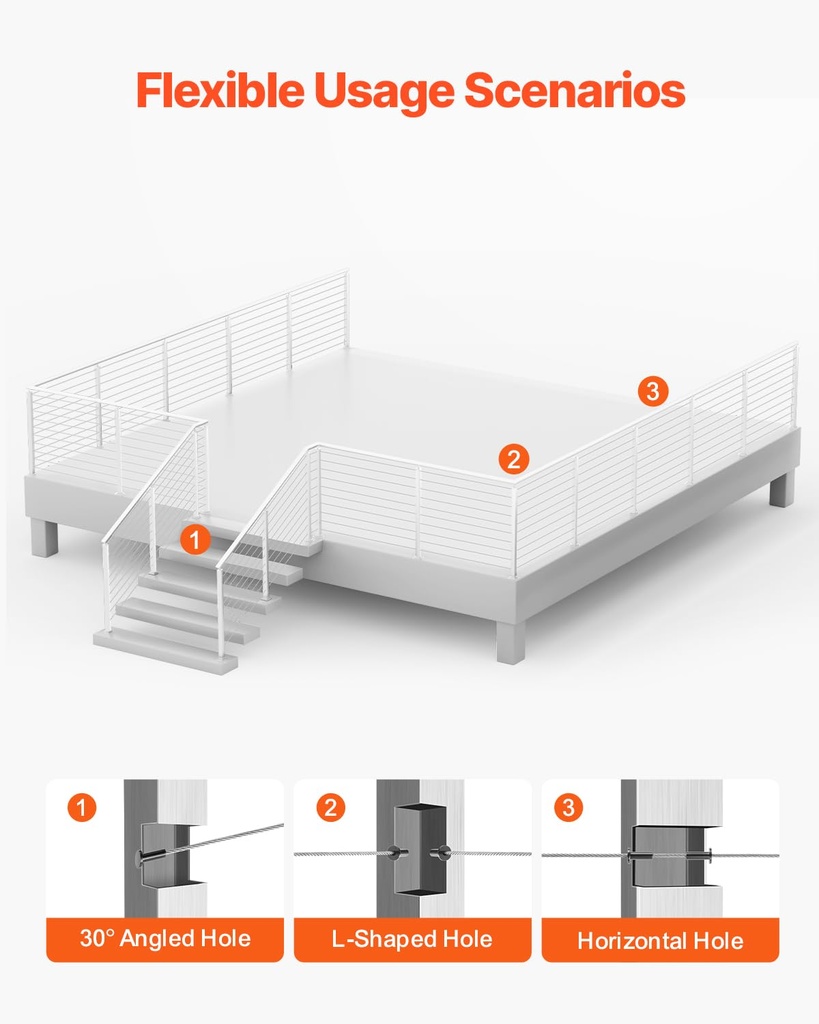 Flexible Usage Scenarios

3

2

1

1

30° Angled Hole

2

L-Shaped Hole

3

Horizontal Hole