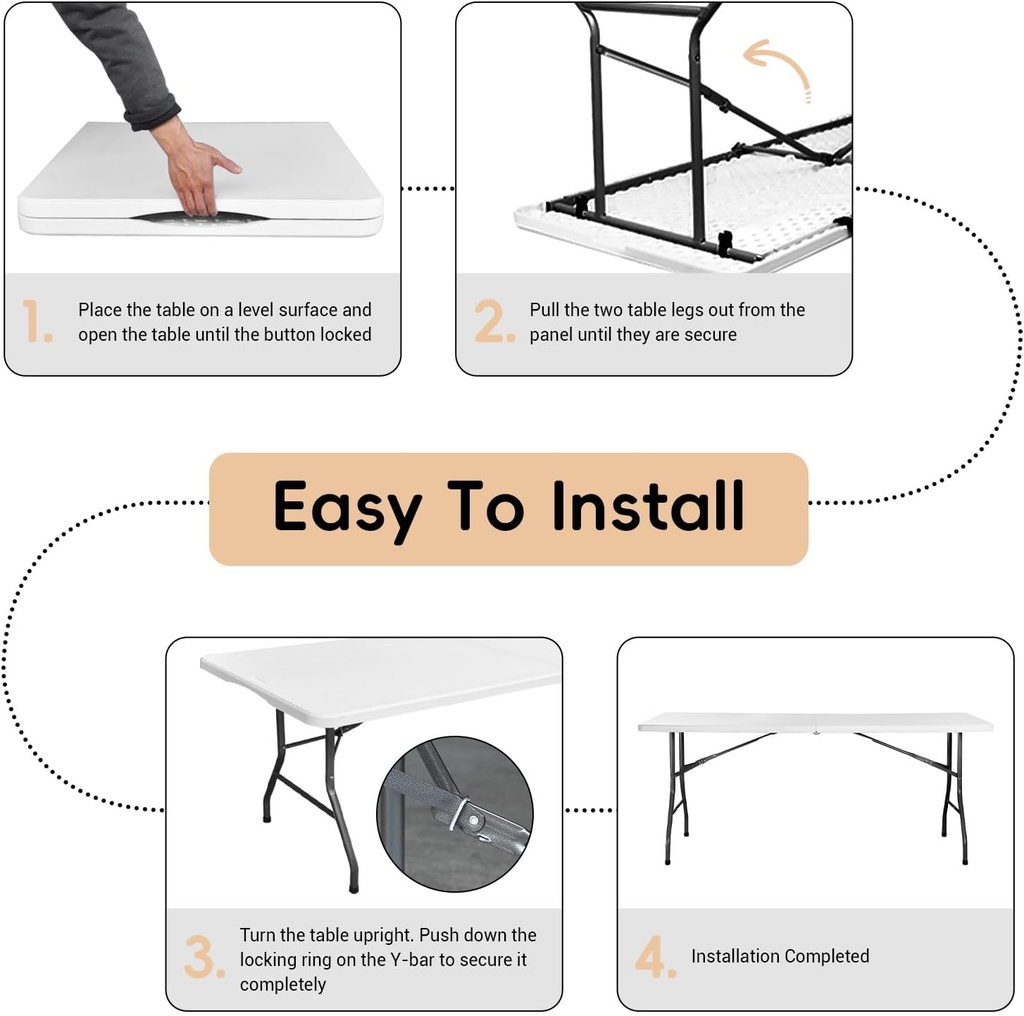 1. Place the table on a level surface and open the table until the button locked

2. Pull the two table legs out from the panel until they are secure

Easy To Install

3. Turn the table upright. Push down the locking ring on the Y-bar to secure it completely

4. Installation Completed