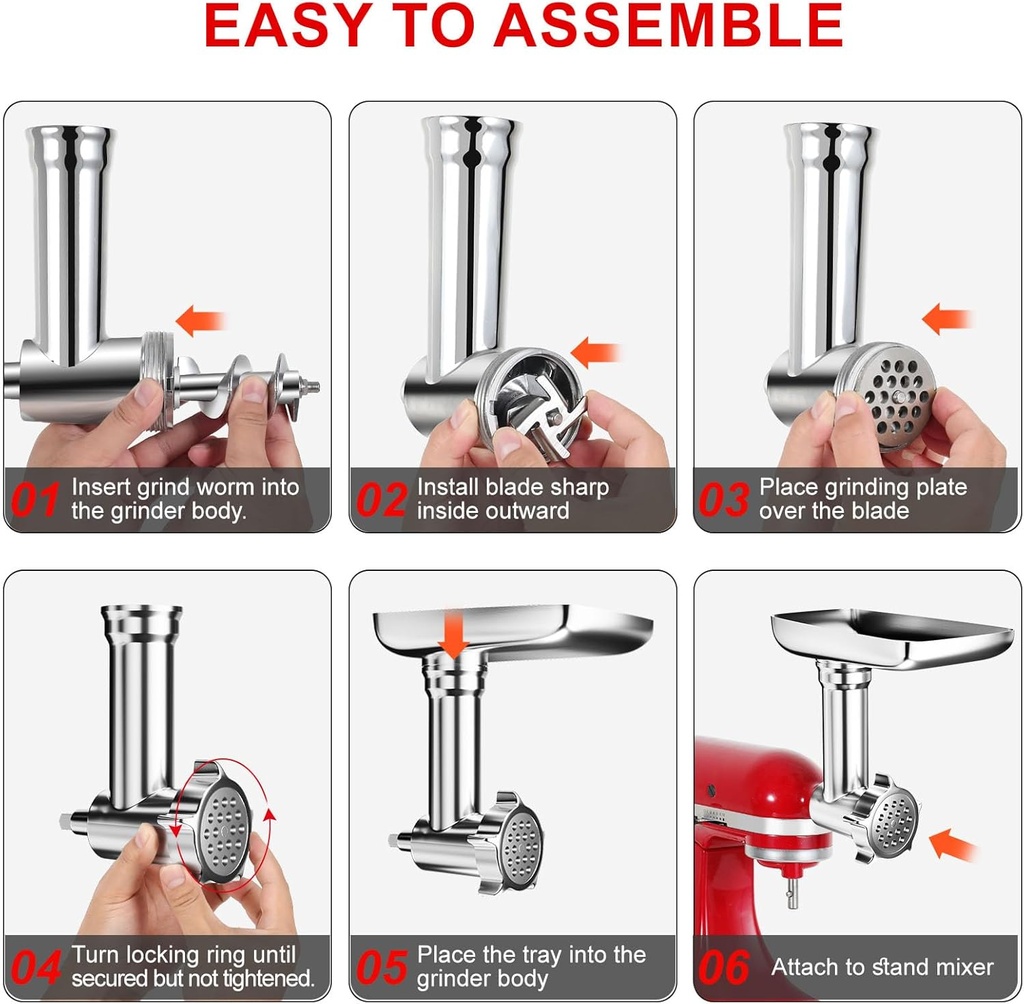 EASY TO ASSEMBLE

01 Insert grind worm into the grinder body.

02 Install blade sharp inside outward

03 Place grinding plate over the blade

04 Turn locking ring until secured but not tightened.

05 Place the tray into the grinder body

06 Attach to stand mixer