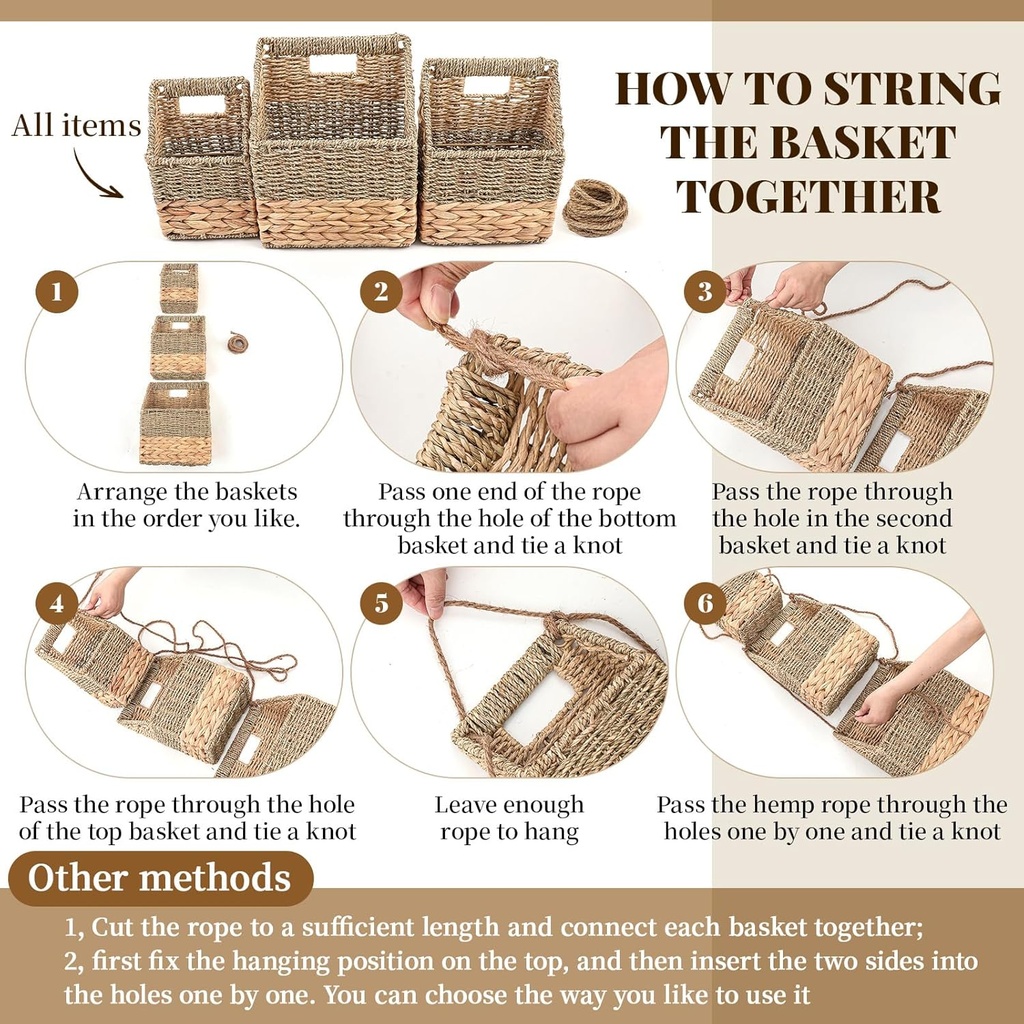 All items

HOW TO STRING THE BASKET TOGETHER

1

Arrange the baskets in the order you like.

2

Pass one end of the rope through the hole of the bottom basket and tie a knot

3

Pass the rope through the hole in the second basket and tie a knot

4

Pass the rope through the hole of the top basket and tie a knot

5

Leave enough rope to hang

6

Pass the hemp rope through the holes one by one and tie a knot

Other methods

1, Cut the rope to a sufficient length and connect each basket together;
2, first fix the hanging position on the top, and then insert the two sides into the holes one by one. You can choose the way you like to use it