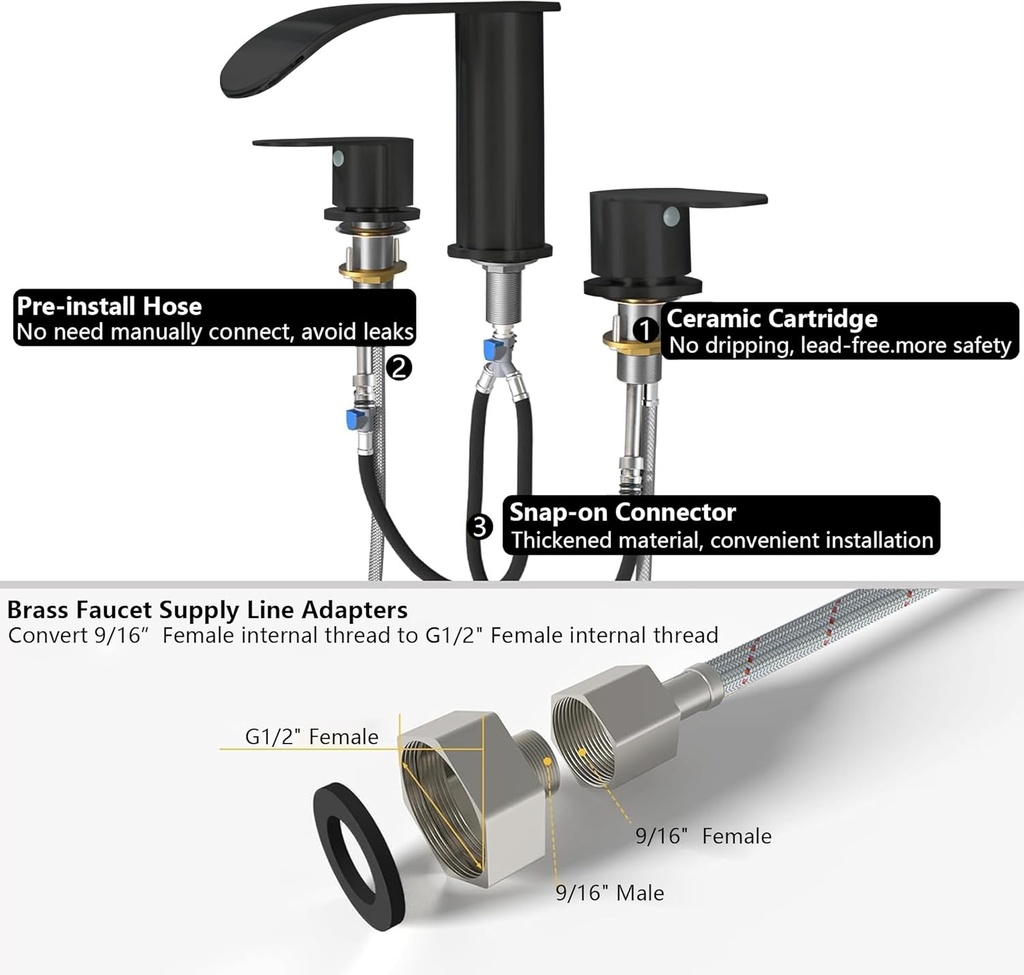 Pre-install Hose
No need manually connect, avoid leaks

2

1 Ceramic Cartridge
No dripping, lead-free.more safety

3 Snap-on Connector
Thickened material, convenient installation

Brass Faucet Supply Line Adapters
Convert 9/16" Female internal thread to G1/2" Female internal thread

G1/2" Female

9/16" Female

9/16" Male