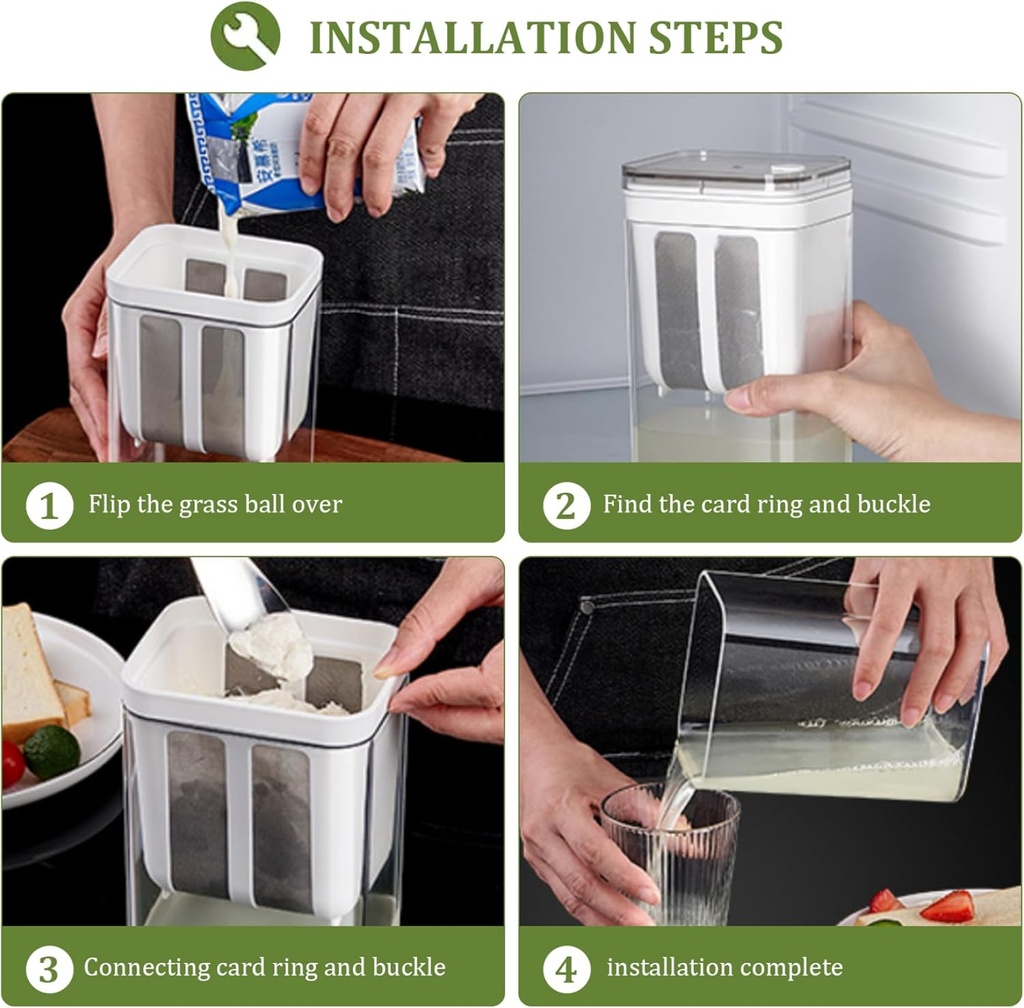 INSTALLATION STEPS

1 Flip the grass ball over

2 Find the card ring and buckle

3 Connecting card ring and buckle

4 installation complete