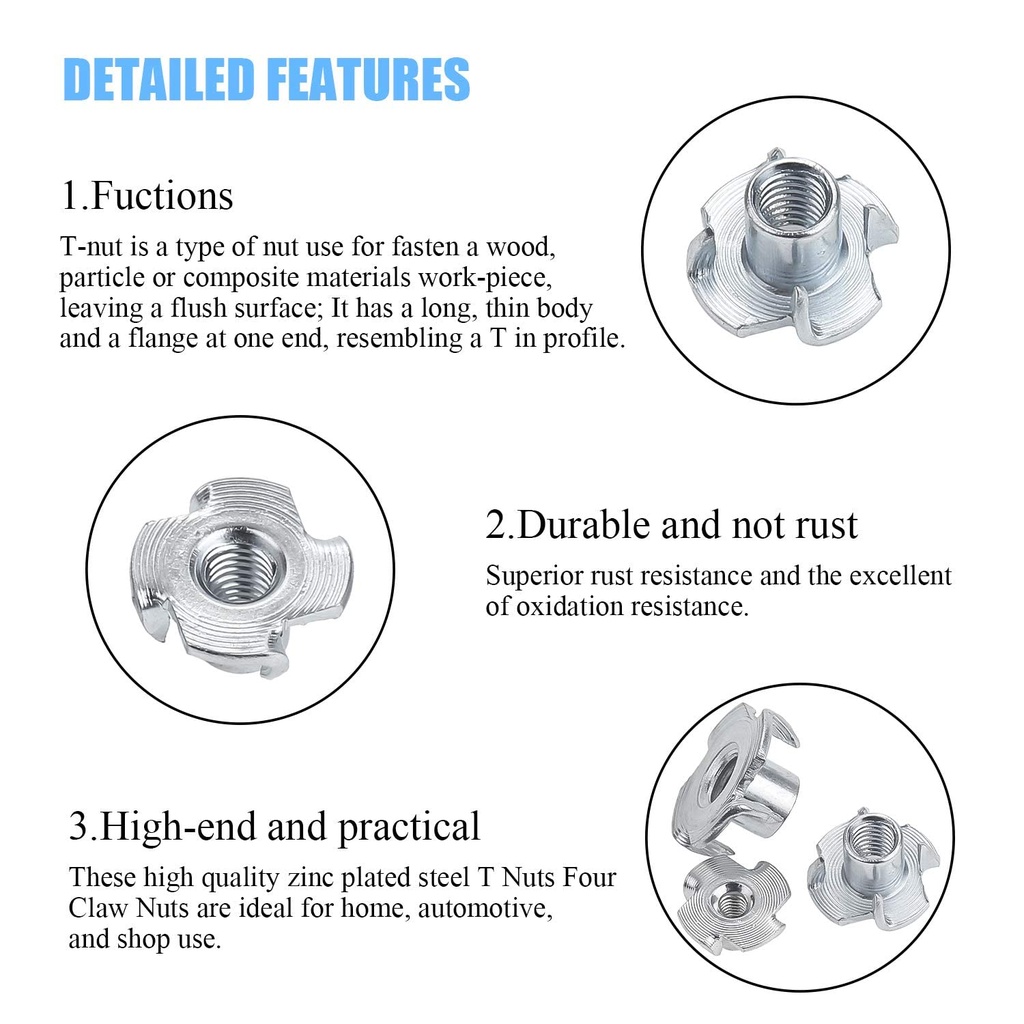 DETAILED FEATURES

1.Fuctions

T-nut is a type of nut use for fasten a wood, particle or composite materials work-piece, leaving a flush surface; It has a long, thin body and a flange at one end, resembling a T in profile.

2.Durable and not rust

Superior rust resistance and the excellent of oxidation resistance.

3.High-end and practical

These high quality zinc plated steel T Nuts Four Claw Nuts are ideal for home, automotive, and shop use.