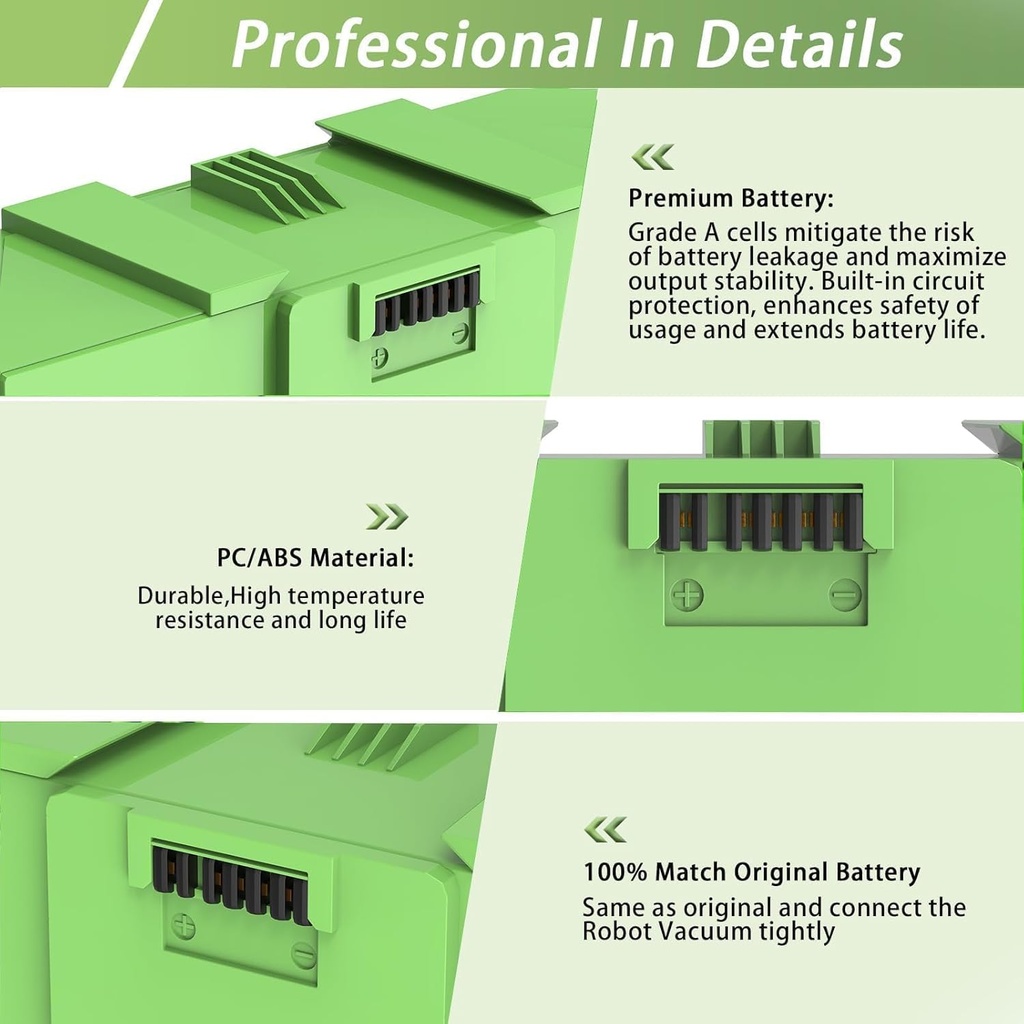 Professional In Details

Premium Battery:

Grade A cells mitigate the risk of battery leakage and maximize output stability. Built-in circuit protection, enhances safety of usage and extends battery life.

PC/ABS Material:

Durable,High temperature resistance and long life

100% Match Original Battery

Same as original and connect the Robot Vacuum tightly