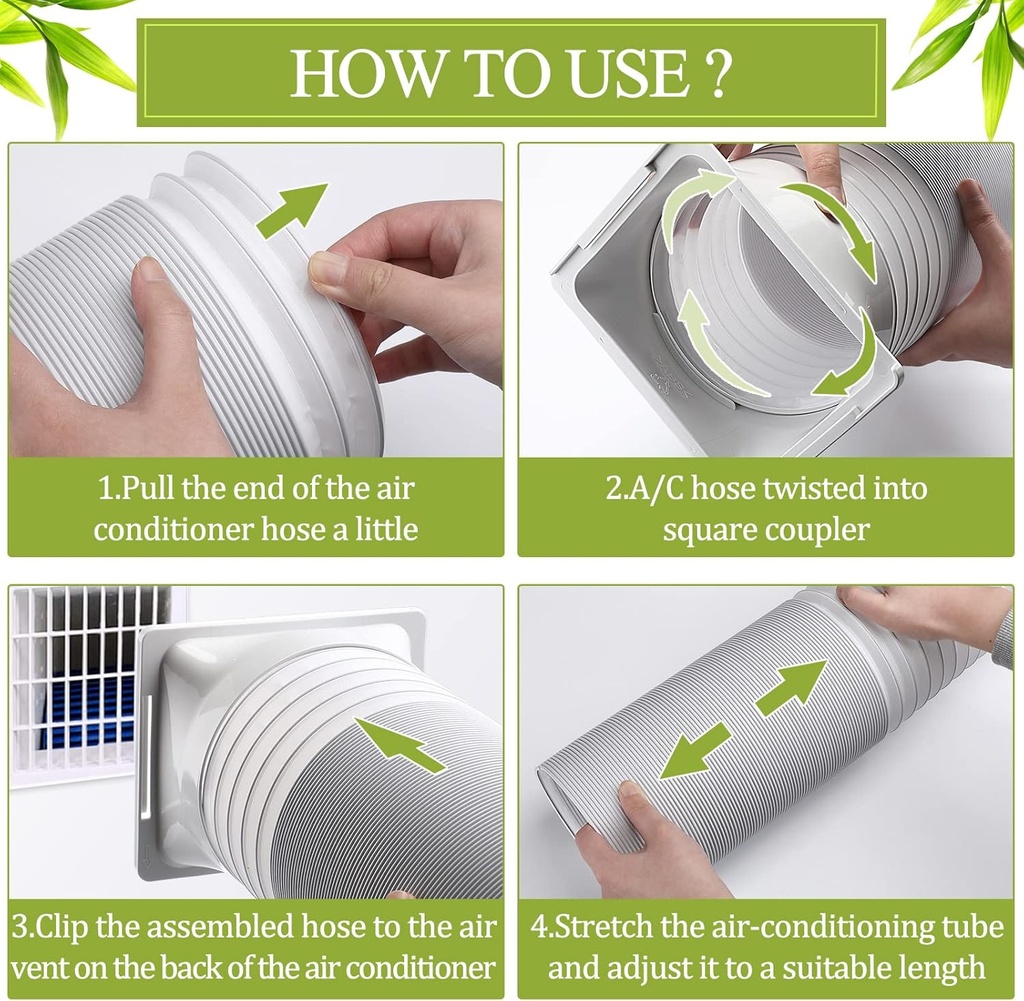 HOW TO USE ?

1.Pull the end of the air conditioner hose a little

2.A/C hose twisted into square coupler

3.Clip the assembled hose to the air vent on the back of the air conditioner

4.Stretch the air-conditioning tube and adjust it to a suitable length