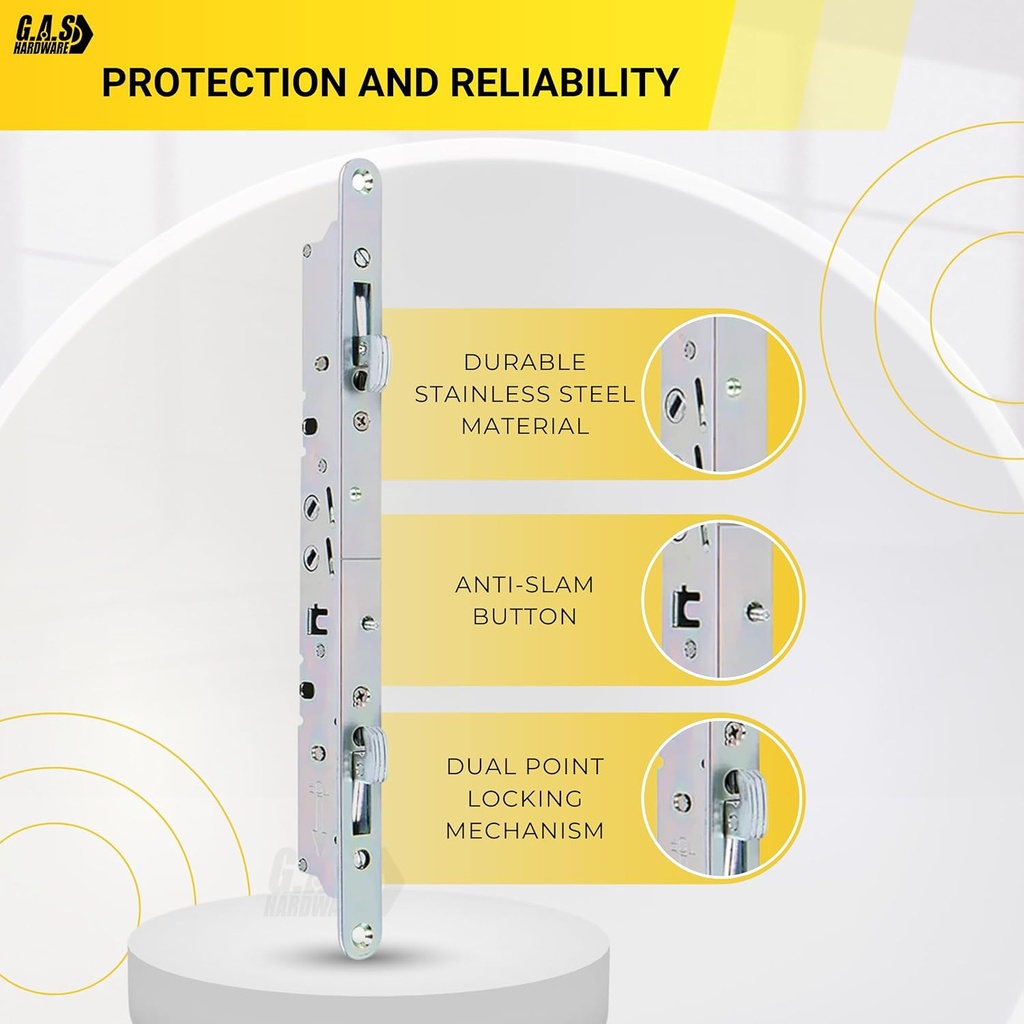 G.A.S HARDWARE

PROTECTION AND RELIABILITY

DURABLE STAINLESS STEEL MATERIAL

ANTI-SLAM BUTTON

DUAL POINT LOCKING MECHANISM

G.A.S HARDWARE