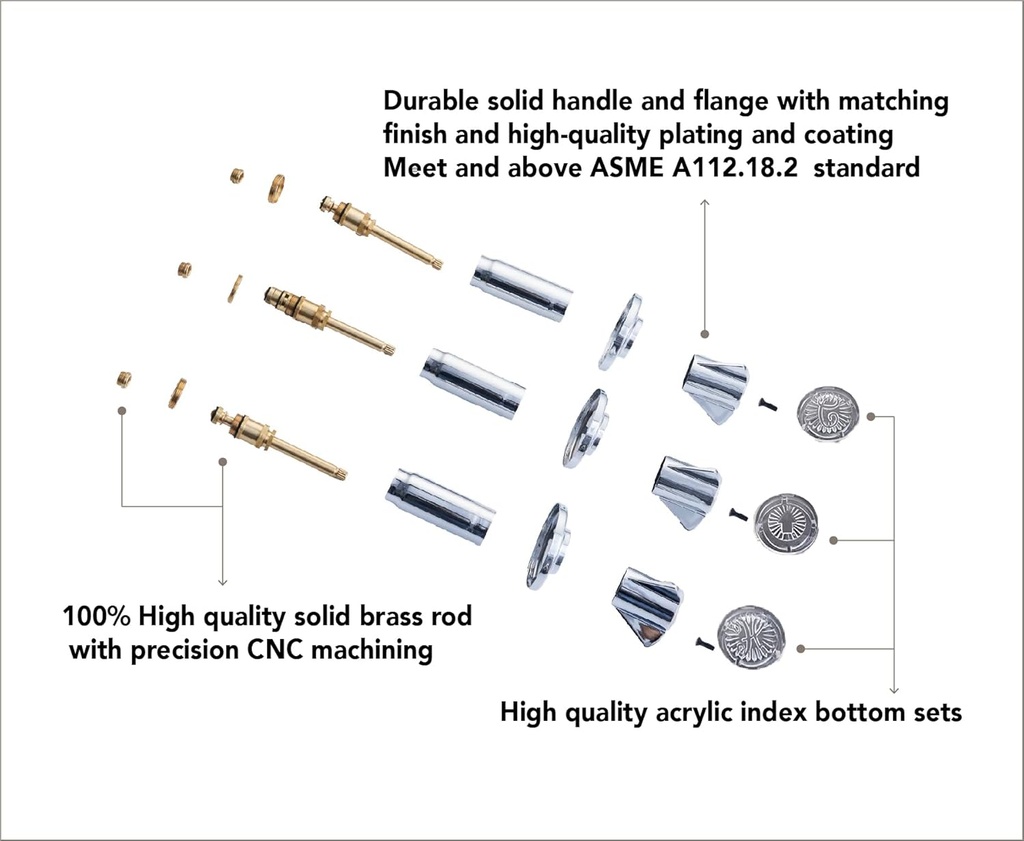 Durable solid handle and flange with matching finish and high-quality plating and coating Meet and above ASME A112.18.2  standard

100% High quality solid brass rod with precision CNC machining

High quality acrylic index bottom sets